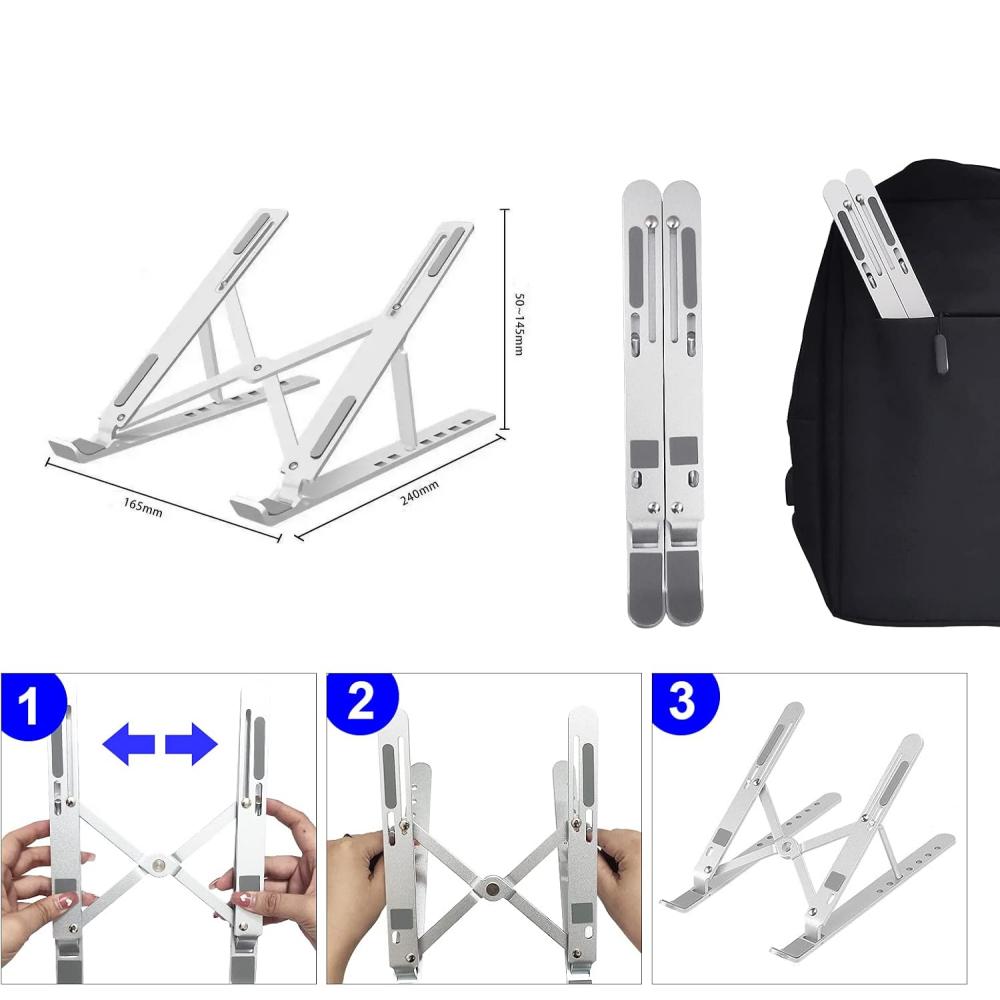 50~145mm

165mm

240mm

1

2

3