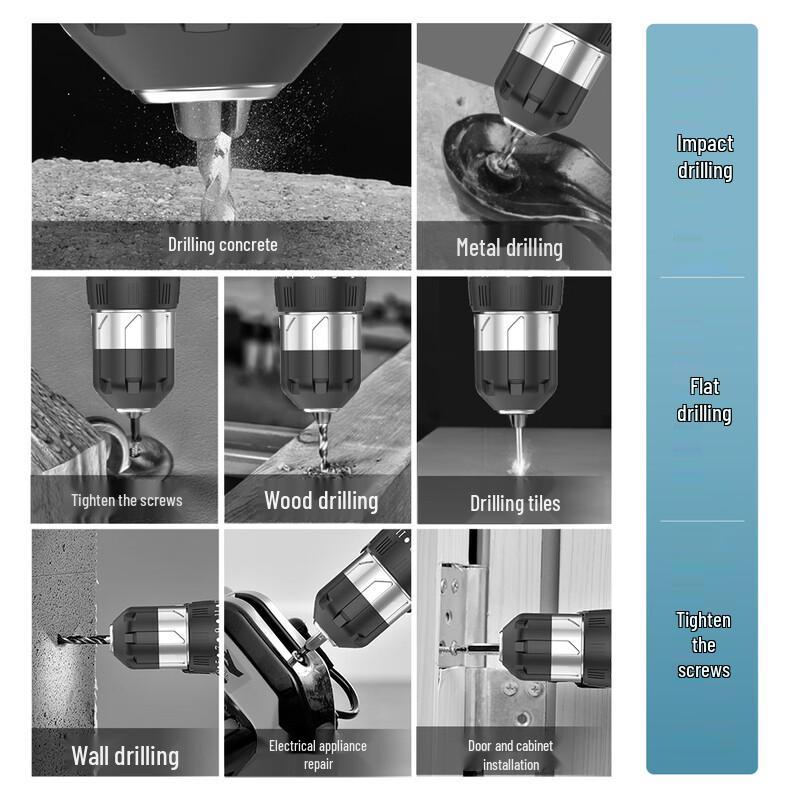 Drilling concrete

Metal drilling

Tighten the screws

Wood drilling

Drilling tiles

Wall drilling

Electrical appliance repair

Door and cabinet installation

Impact drilling

Flat drilling

Tighten the screws