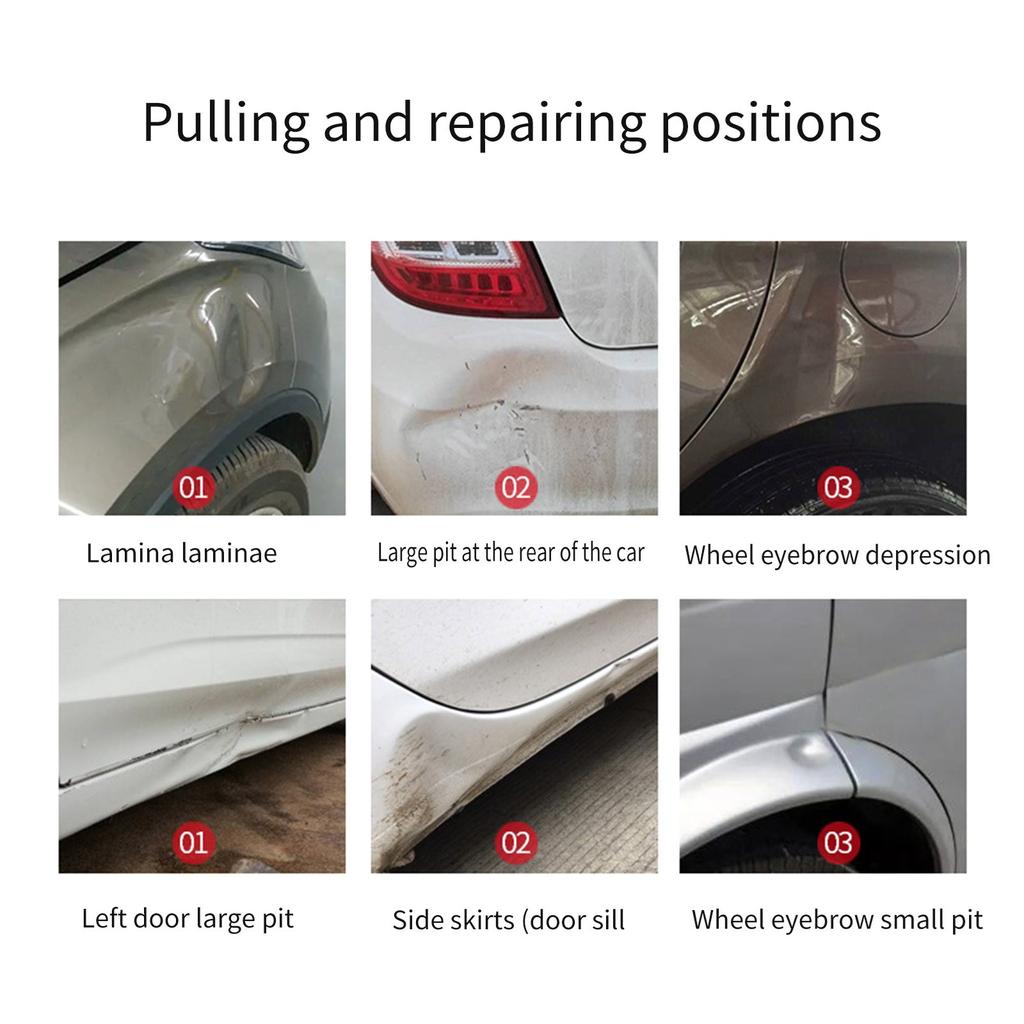 Pulling and repairing positions

01

Lamina laminae

02

Large pit at the rear of the car

03

Wheel eyebrow depression

01

Left door large pit

02

Side skirts (door sill

03

Wheel eyebrow small pit