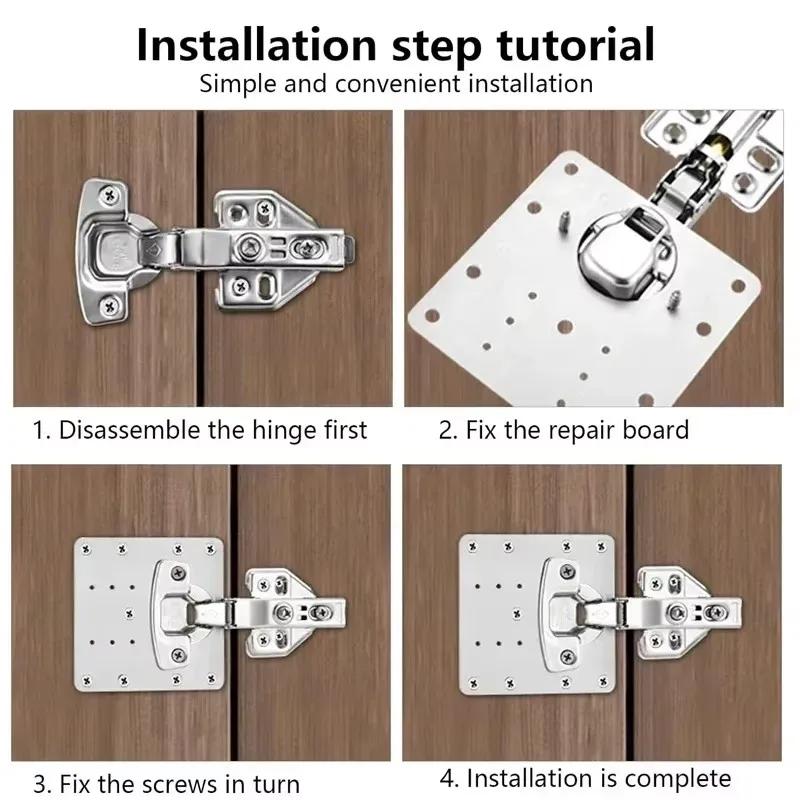 Installation step tutorial
Simple and convenient installation

1. Disassemble the hinge first

2. Fix the repair board

3. Fix the screws in turn

4. Installation is complete