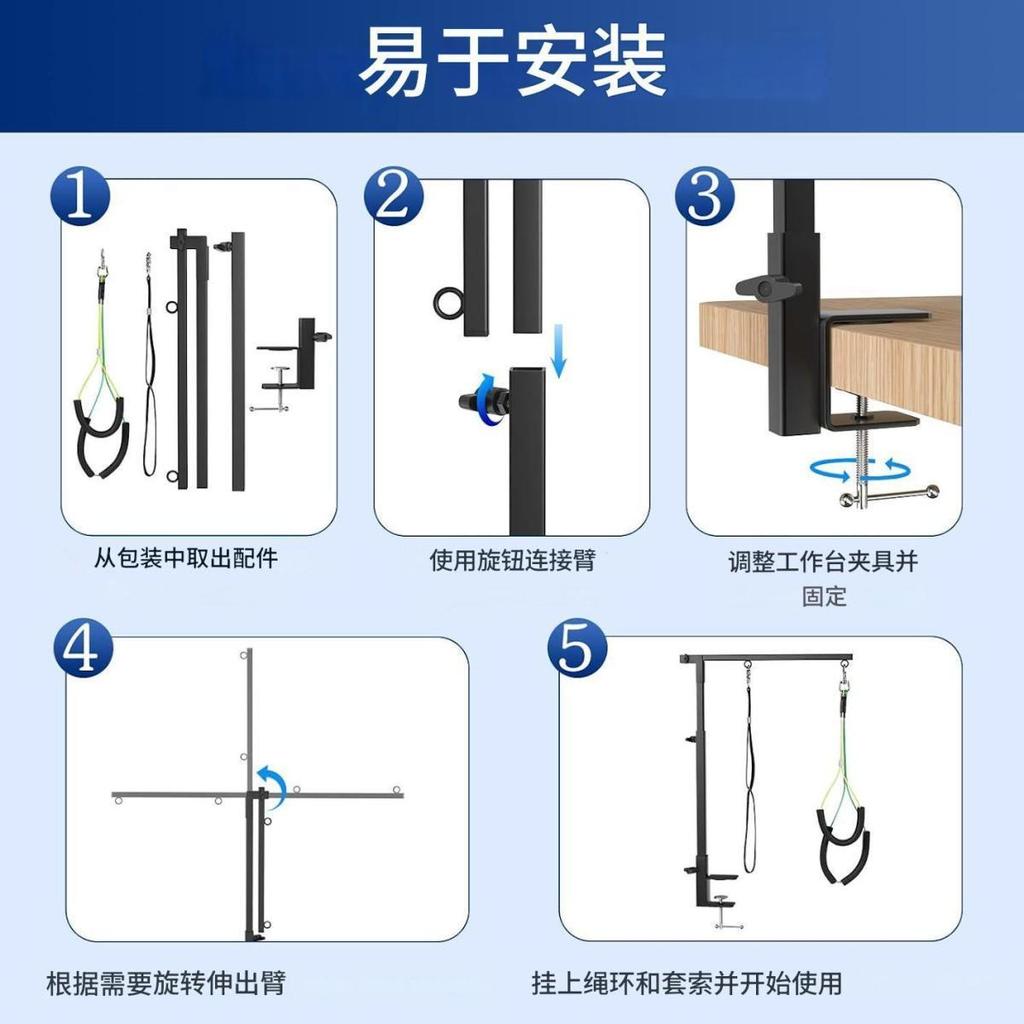 易于安装

1

从包装中取出配件

2

使用旋钮连接臂

3

调整工作台夹具并固定

4

根据需要旋转伸出臂

5

挂上绳环和套索并开始使用