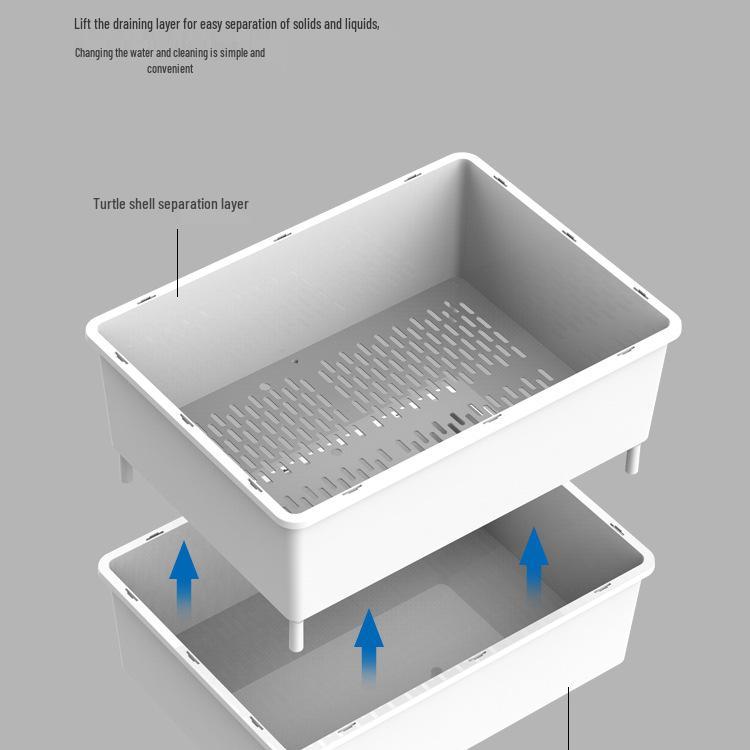 Lift the draining layer for easy separation of solids and liquids,

Changing the water and cleaning is simple and convenient

Turtle shell separation layer