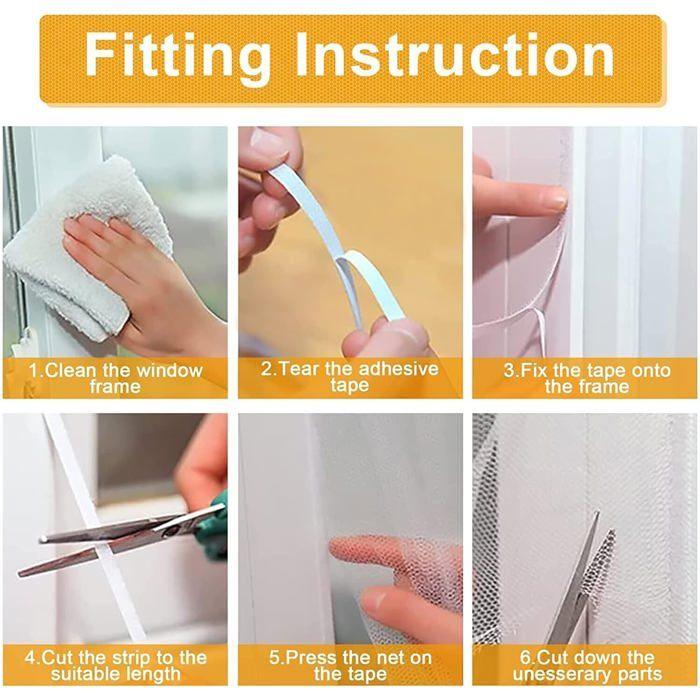 Fitting Instruction

1.Clean the window frame

2.Tear the adhesive tape

3.Fix the tape onto the frame

4.Cut the strip to the suitable length

5.Press the net on the tape

6.Cut down the unesserary parts