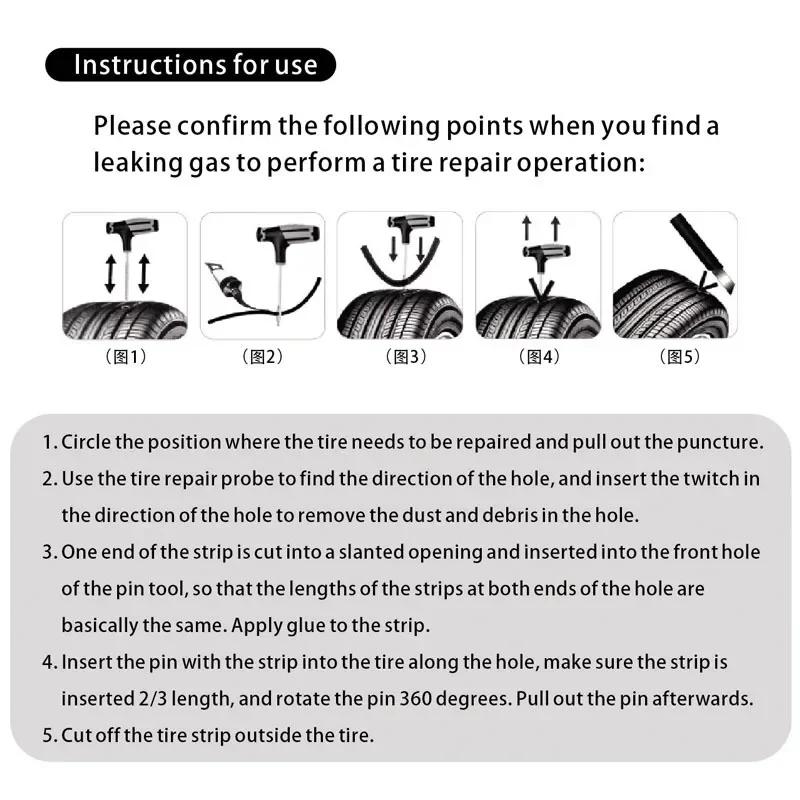 Instructions for use

Please confirm the following points when you find a leaking gas to perform a tire repair operation:

（图1）

（图2）

（图3）

（图4）

（图5）

1. Circle the position where the tire needs to be repaired and pull out the puncture.

2. Use the tire repair probe to find the direction of the hole, and insert the twitch in the direction of the hole to remove the dust and debris in the hole.

3. One end of the strip is cut into a slanted opening and inserted into the front hole of the pin tool, so that the lengths of the strips at both ends of the hole are basically the same. Apply glue to the strip.

4. Insert the pin with the strip into the tire along the hole, make sure the strip is inserted 2/3 length, and rotate the pin 360 degrees. Pull out the pin afterwards.

5. Cut off the tire strip outside the tire.