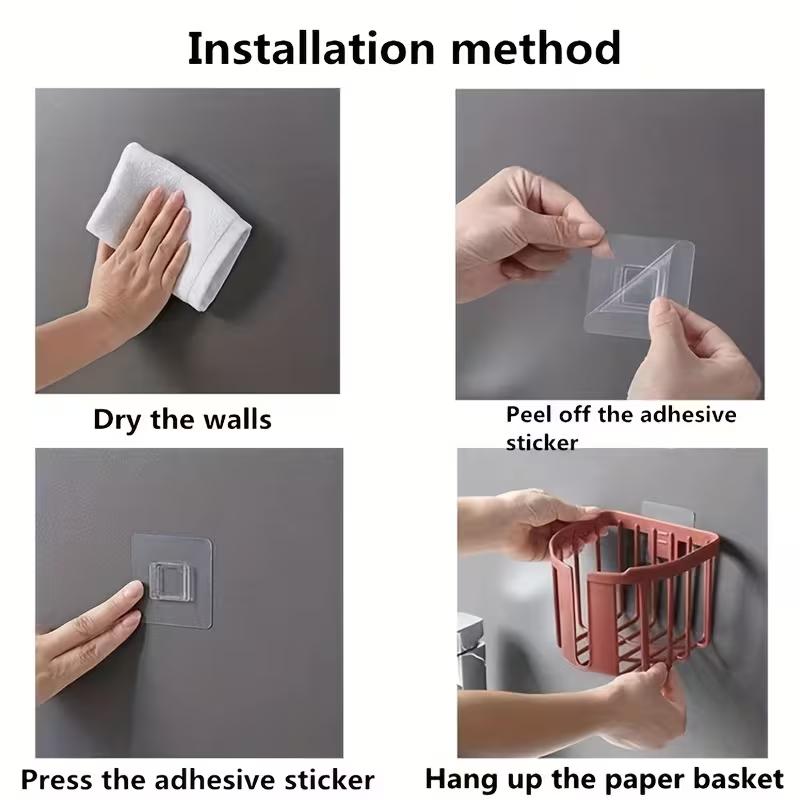 Installation method

Dry the walls

Peel off the adhesive sticker

Press the adhesive sticker

Hang up the paper basket