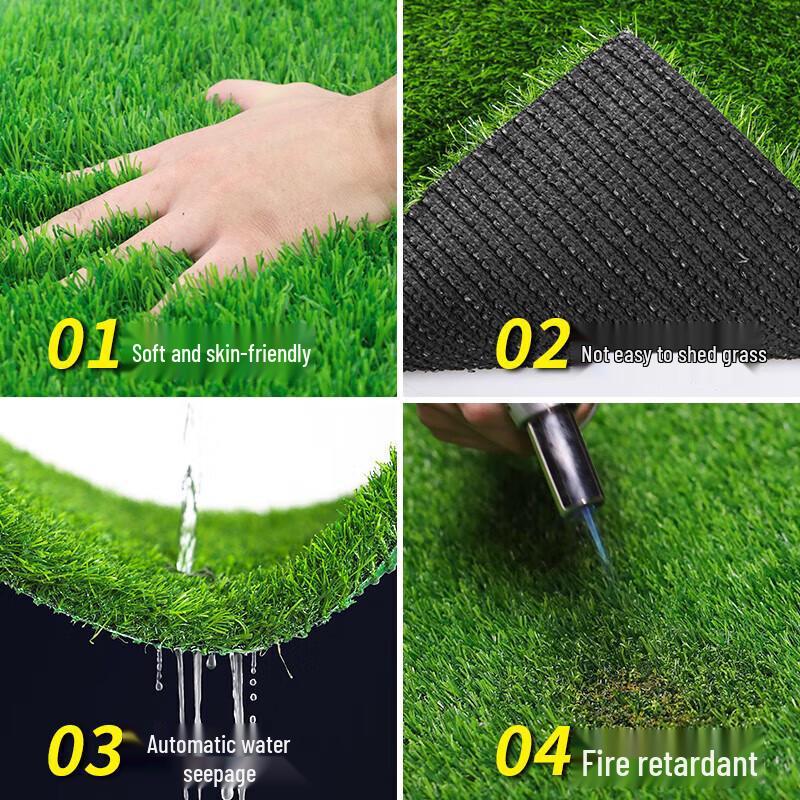 01 Soft and skin-friendly

02 Not easy to shed grass

03 Automatic water seepage

04 Fire retardant