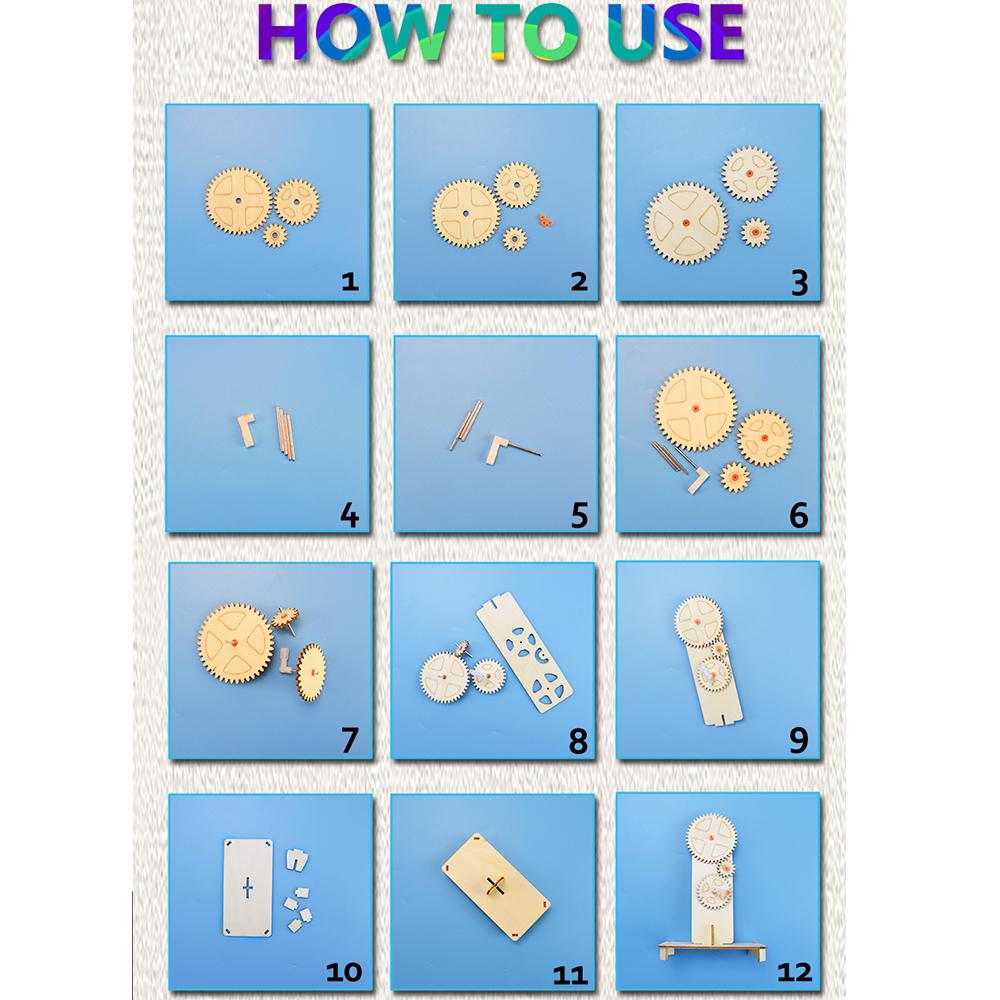 HOW TO USE

1

2

3

4

5

6

7

8

9

10

11

12