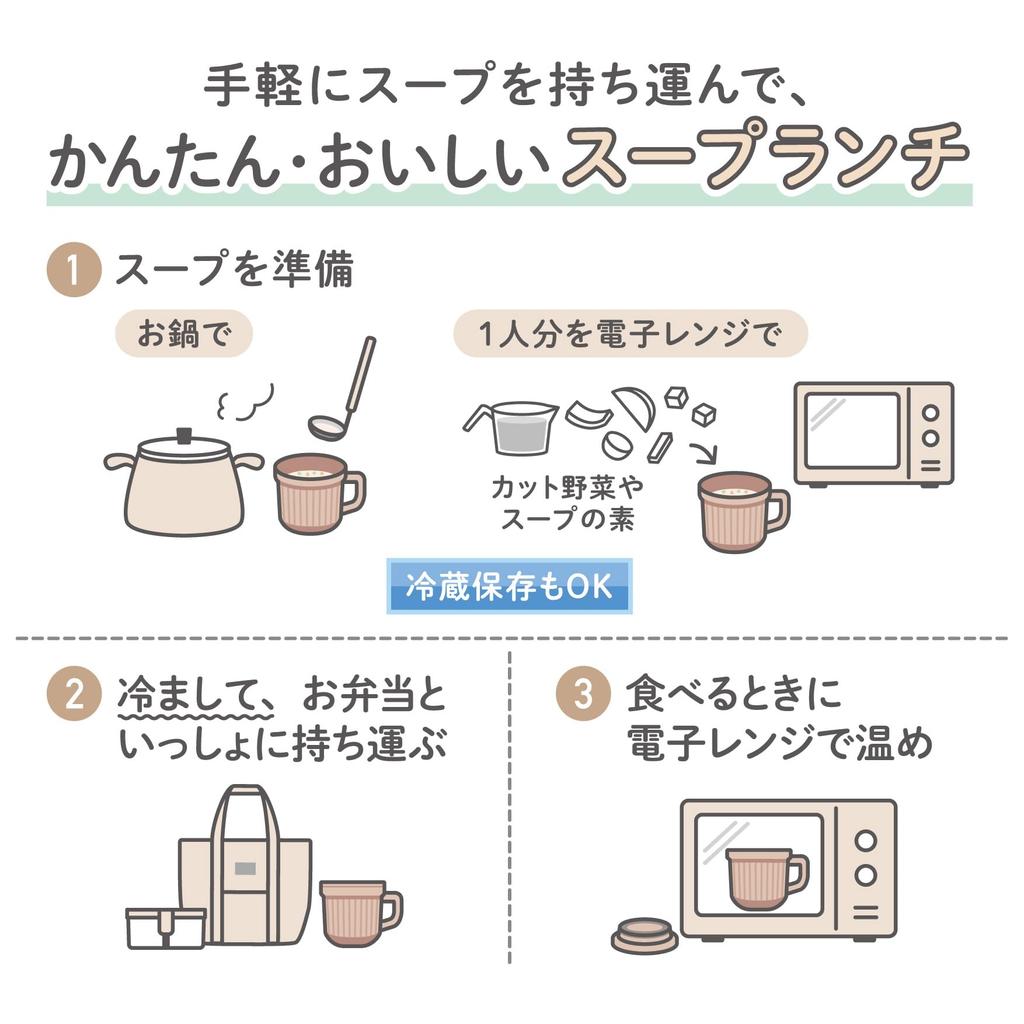 手軽にスープを持ち運んで、
かんたん・おいしいスープランチ

1 スープを準備

お鍋で

1人分を電子レンジで

カット野菜やスープの素

冷蔵保存もOK

2 冷まして、お弁当といっしょに持ち運ぶ

3 食べるときに電子レンジで温め