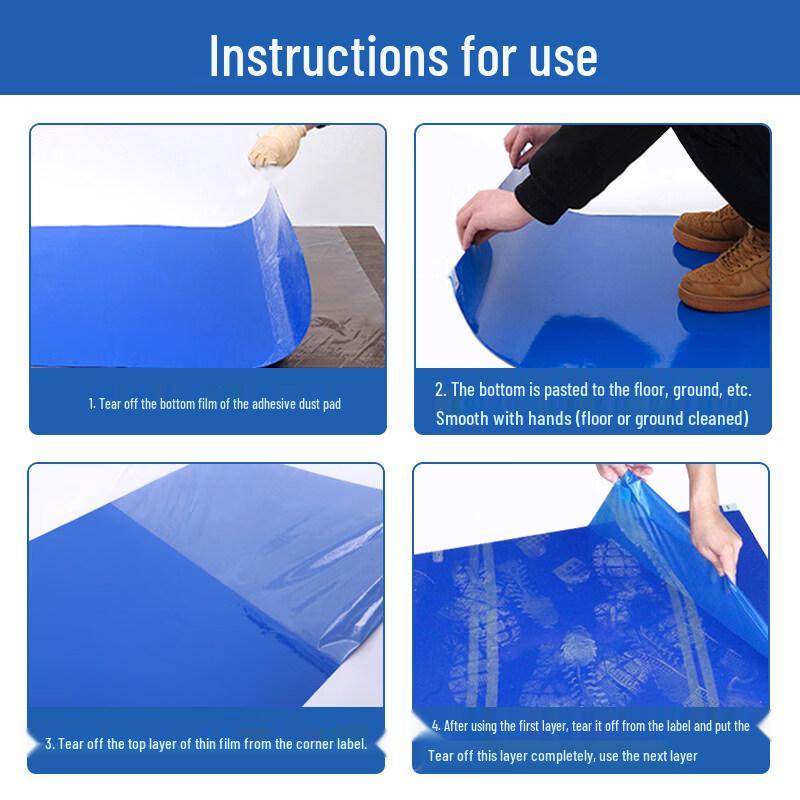 Instructions for use

1. Tear off the bottom film of the adhesive dust pad

2. The bottom is pasted to the floor, ground, etc. Smooth with hands (floor or ground cleaned)

3. Tear off the top layer of thin film from the corner label.

4. After using the first layer, tear it off from the label and put the Tear off this layer completely, use the next layer