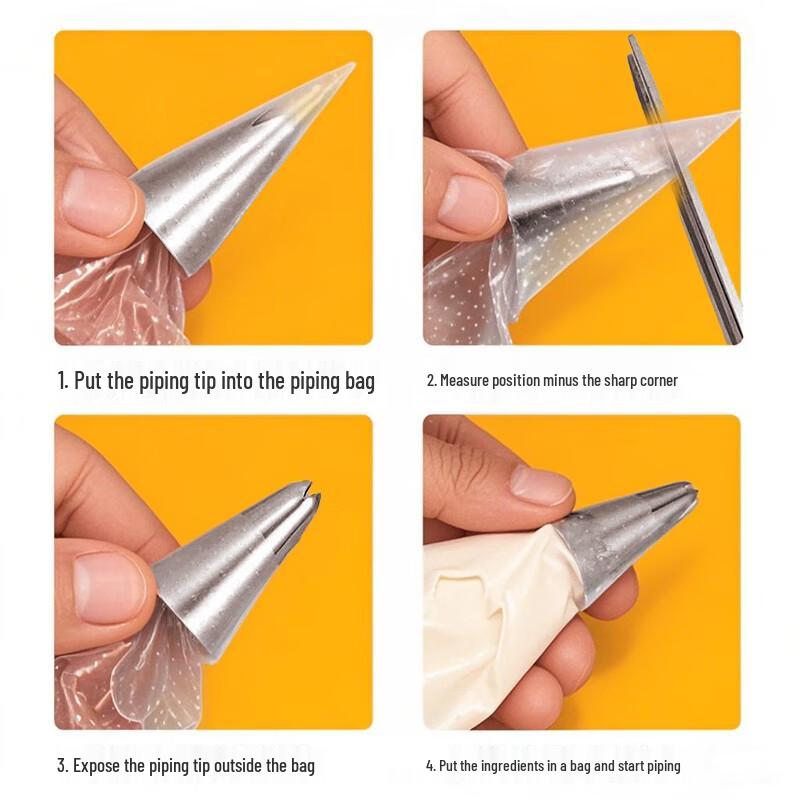 1. Put the piping tip into the piping bag

2. Measure position minus the sharp corner

3. Expose the piping tip outside the bag

4. Put the ingredients in a bag and start piping