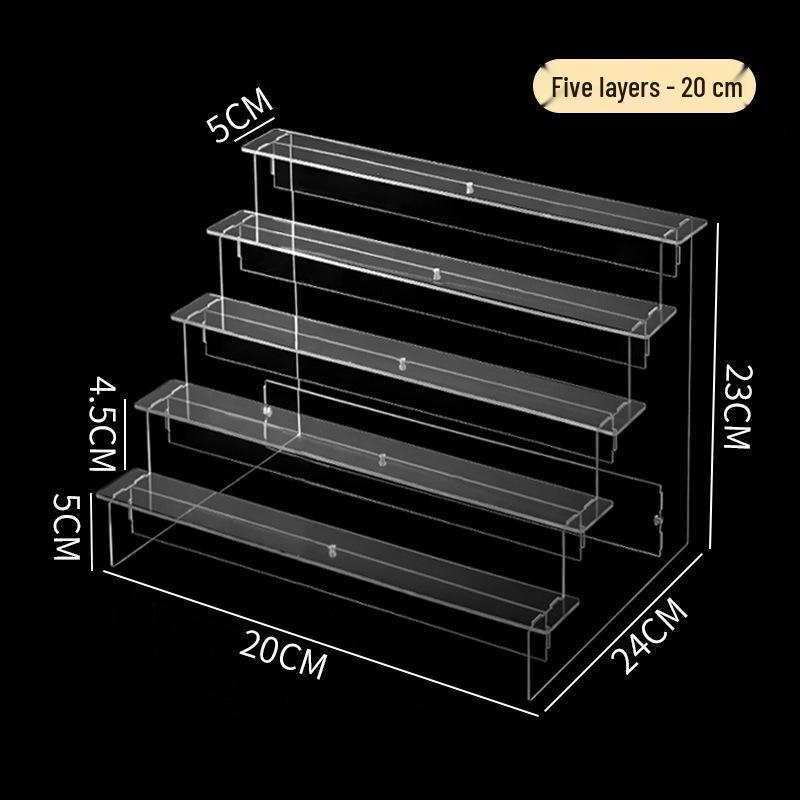 Five layers - 20 cm

5CM

4.5CM

5CM

20CM

24CM

23CM