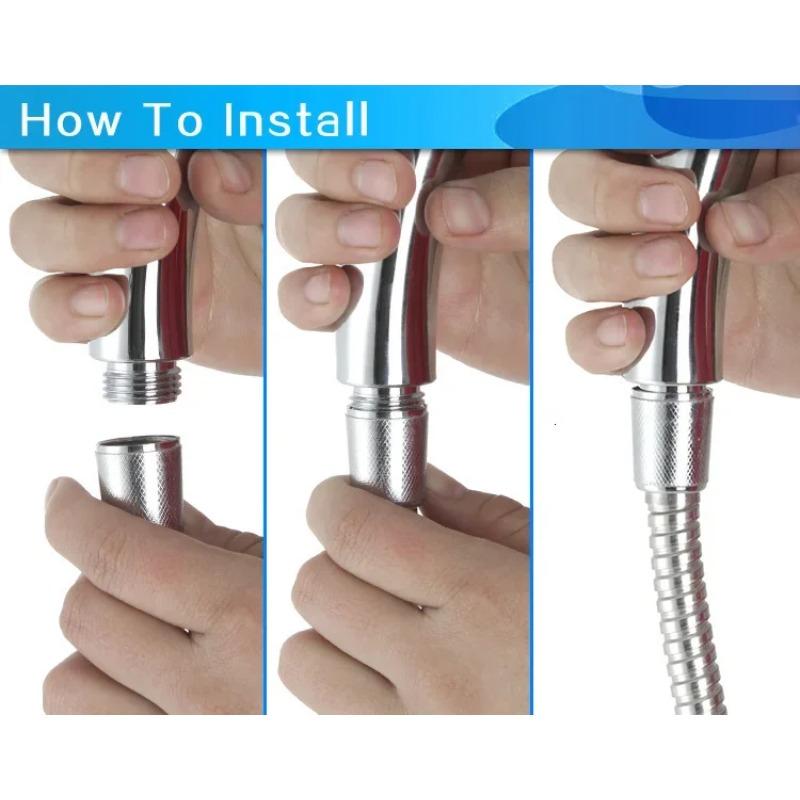 How To Install