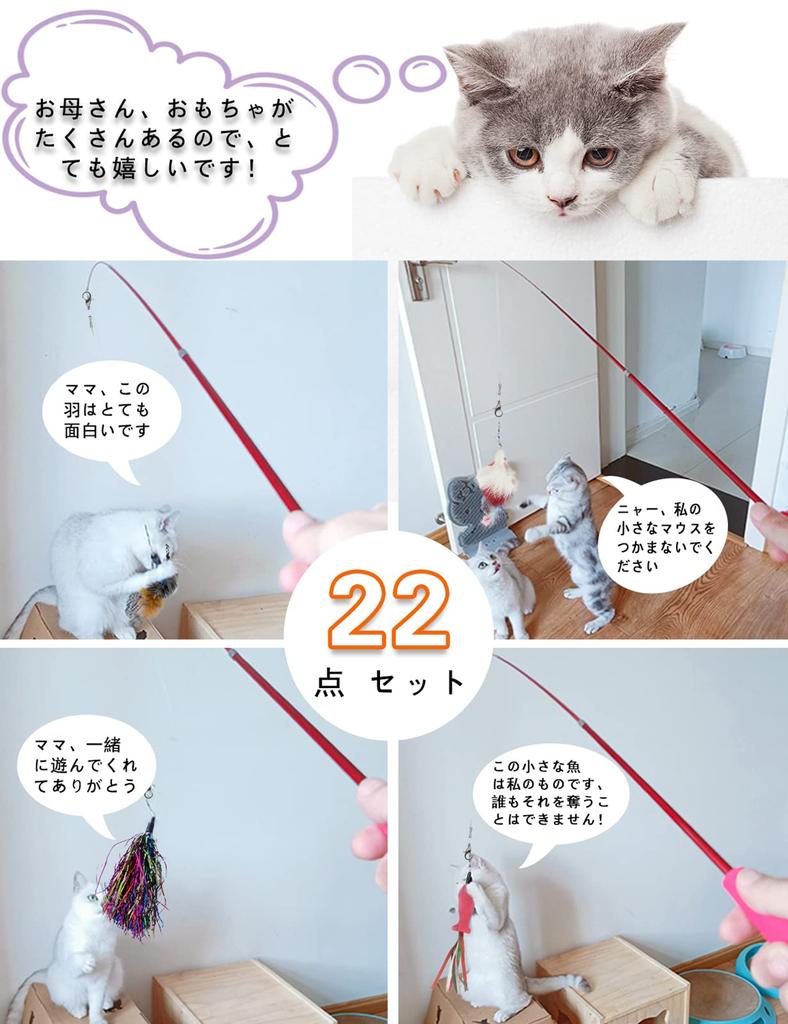 お母さん、おもちゃがたくさんあるので、とても嬉しいです！

ママ、この羽はとても面白いです

ニャー、私の小さなマウスをつかまないでください

22
点 セット

ママ、一緒に遊んでくれてありがとう

この小さな魚は私のものです、誰もそれを奪うことはできません！