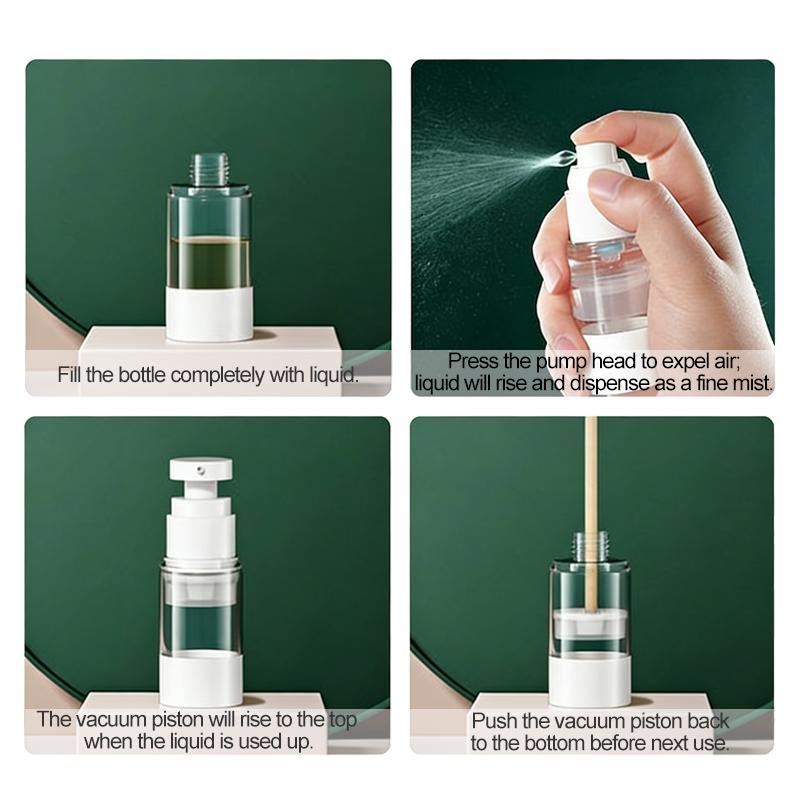 Fill the bottle completely with liquid.

Press the pump head to expel air; liquid will rise and dispense as a fine mist.

The vacuum piston will rise to the top when the liquid is used up.

Push the vacuum piston back to the bottom before next use.