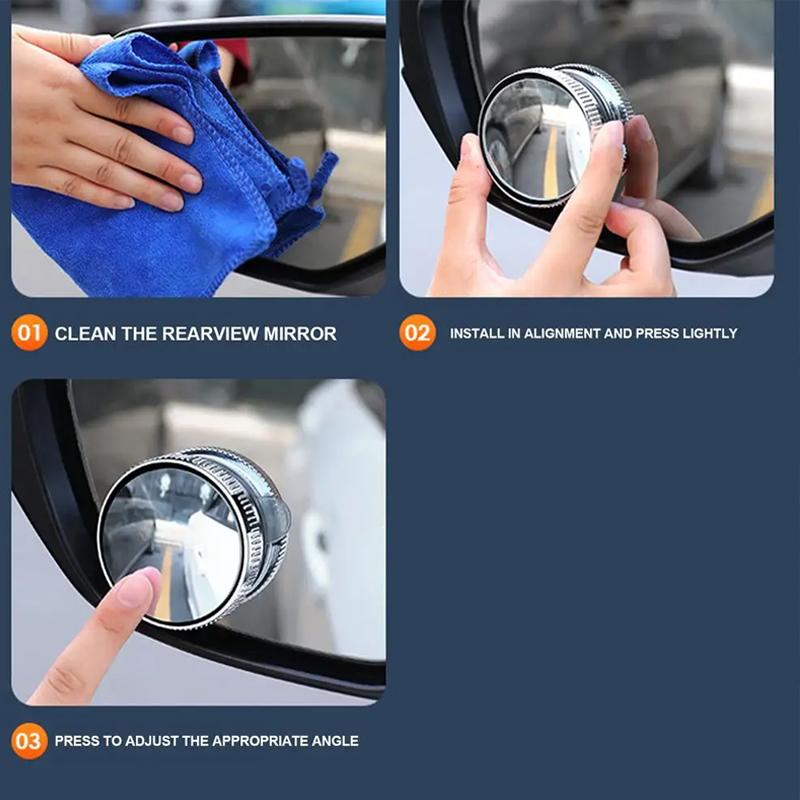 01 CLEAN THE REARVIEW MIRROR

02 INSTALL IN ALIGNMENT AND PRESS LIGHTLY

03 PRESS TO ADJUST THE APPROPRIATE ANGLE