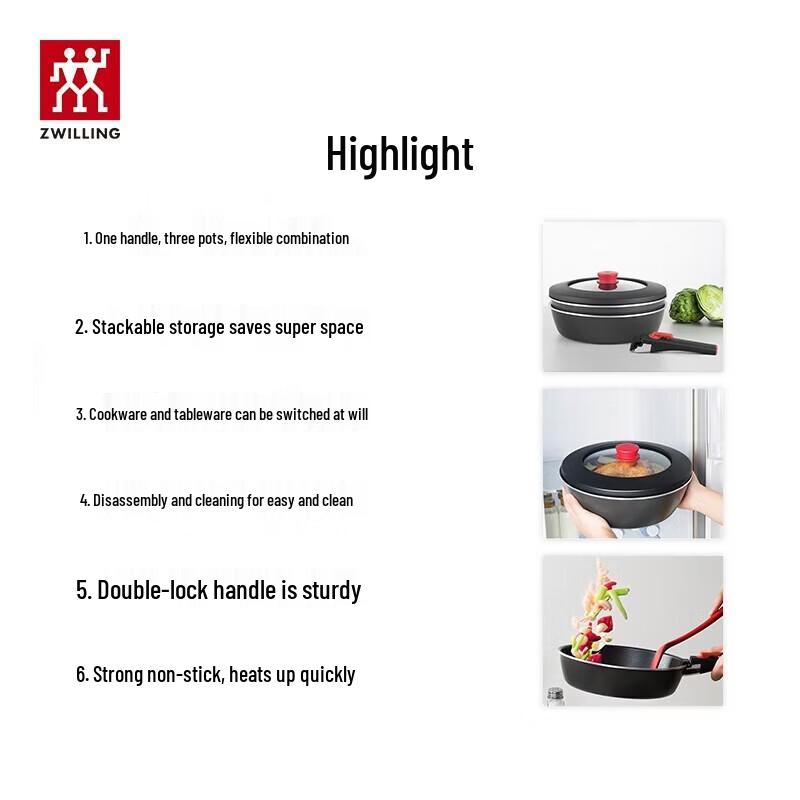 ZWILLING

Highlight

1. One handle, three pots, flexible combination

2. Stackable storage saves super space

3. Cookware and tableware can be switched at will

4. Disassembly and cleaning for easy and clean

5. Double-lock handle is sturdy

6. Strong non-stick, heats up quickly