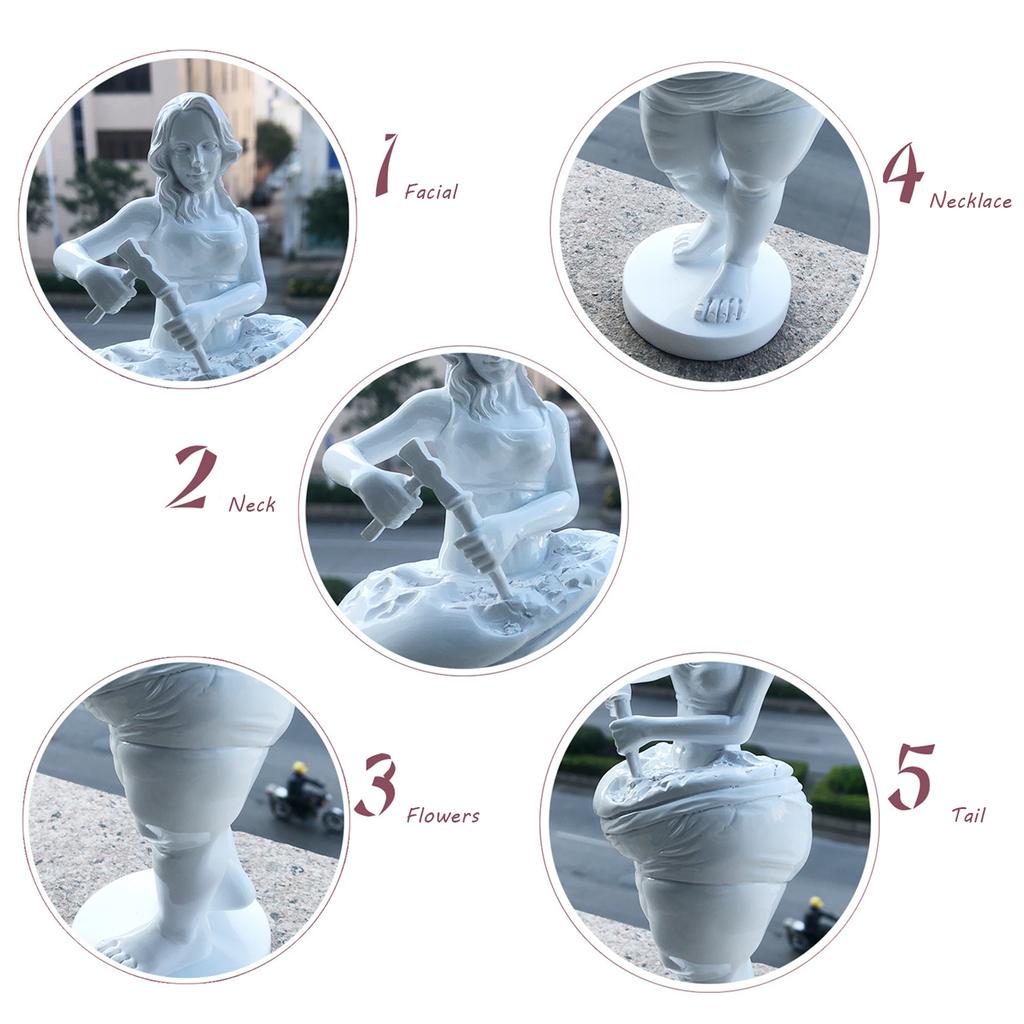 1 Facial

4 Necklace

2 Neck

3 Flowers

5 Tail