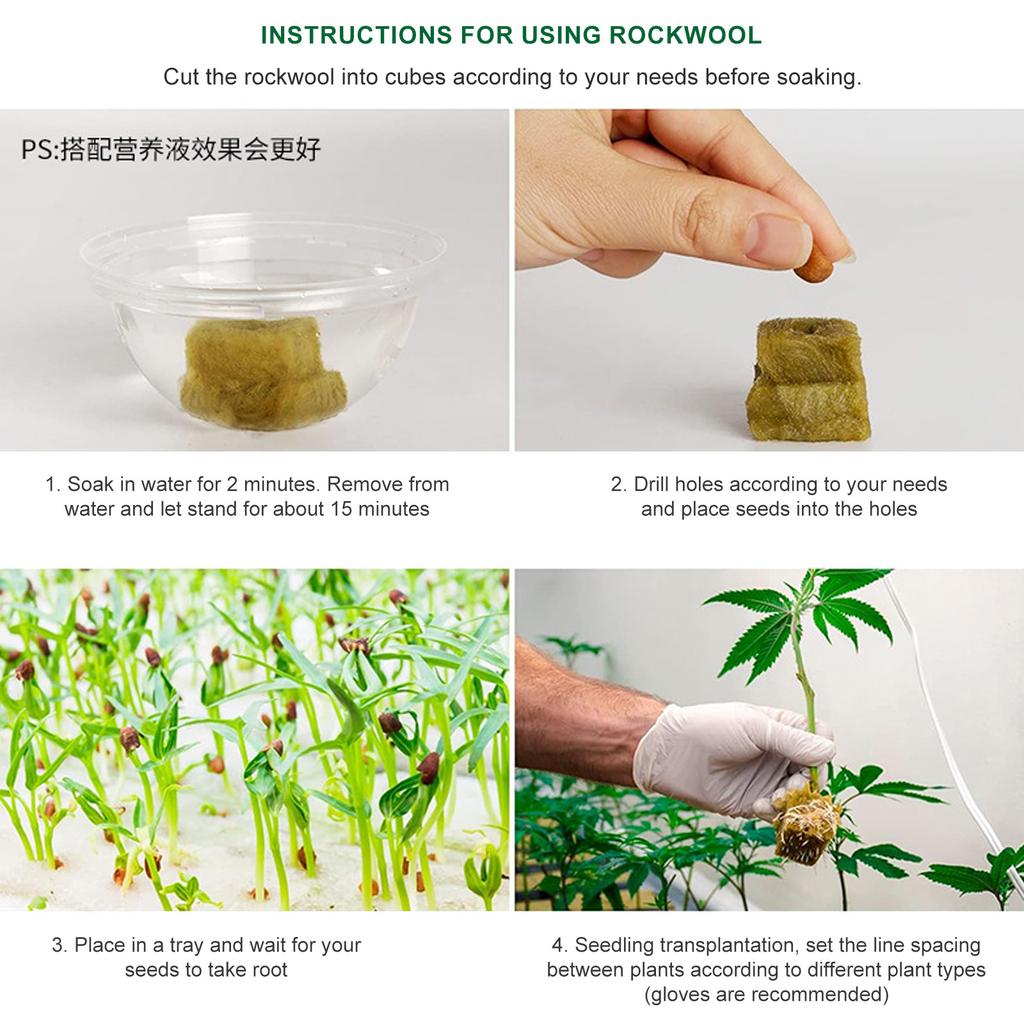 INSTRUCTIONS FOR USING ROCKWOOL

Cut the rockwool into cubes according to your needs before soaking.

PS:搭配营养液效果会更好

1. Soak in water for 2 minutes. Remove from water and let stand for about 15 minutes

2. Drill holes according to your needs and place seeds into the holes

3. Place in a tray and wait for your seeds to take root

4. Seedling transplantation, set the line spacing between plants according to different plant types (gloves are recommended)