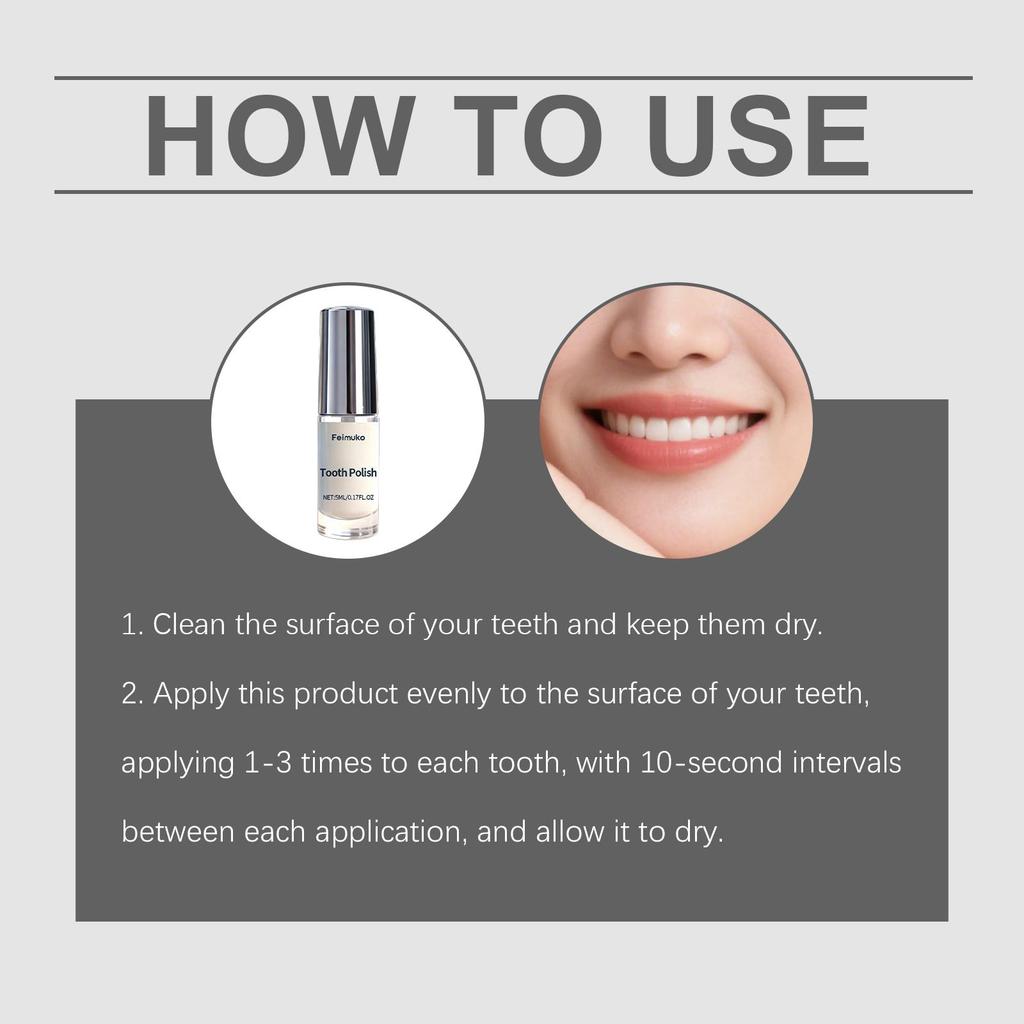 HOW TO USE

Feimuko

Tooth Polish

NET:5ML/0.17FL.OZ

1. Clean the surface of your teeth and keep them dry.

2. Apply this product evenly to the surface of your teeth, applying 1-3 times to each tooth, with 10-second intervals between each application, and allow it to dry.