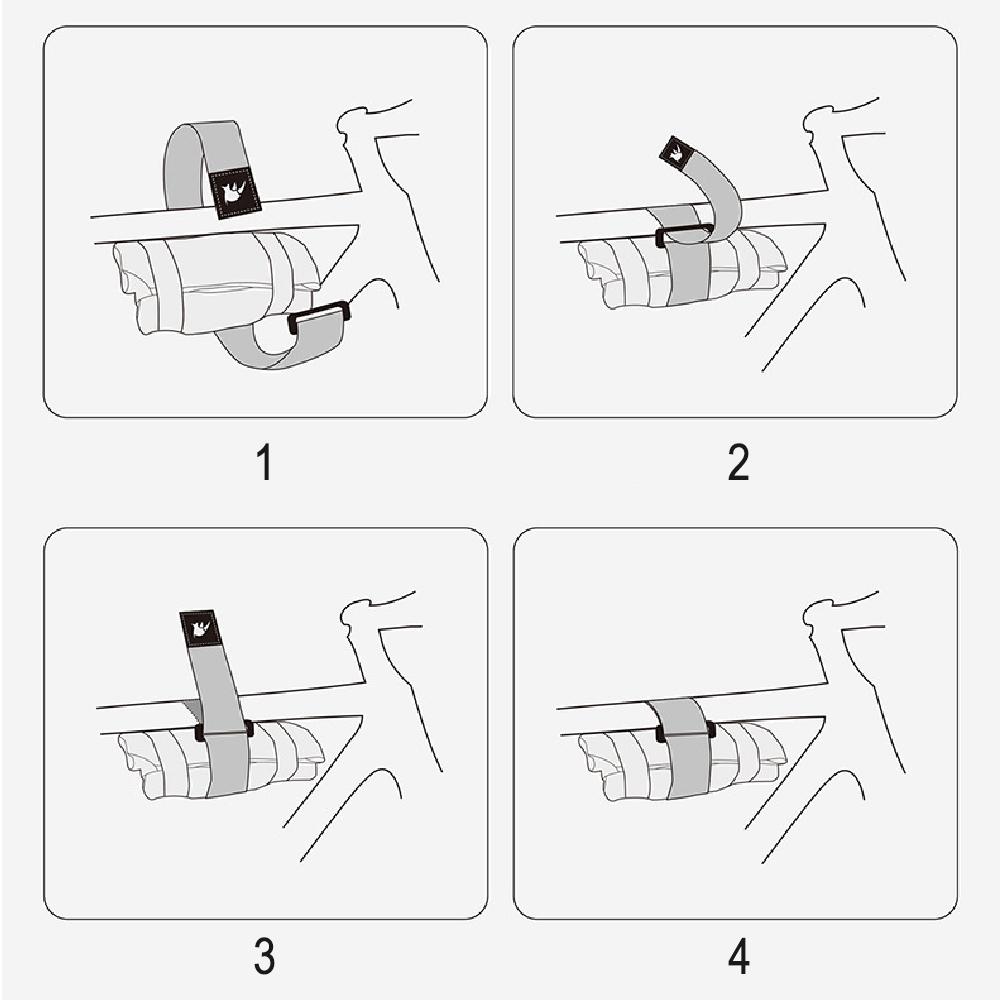 1

2

3

4