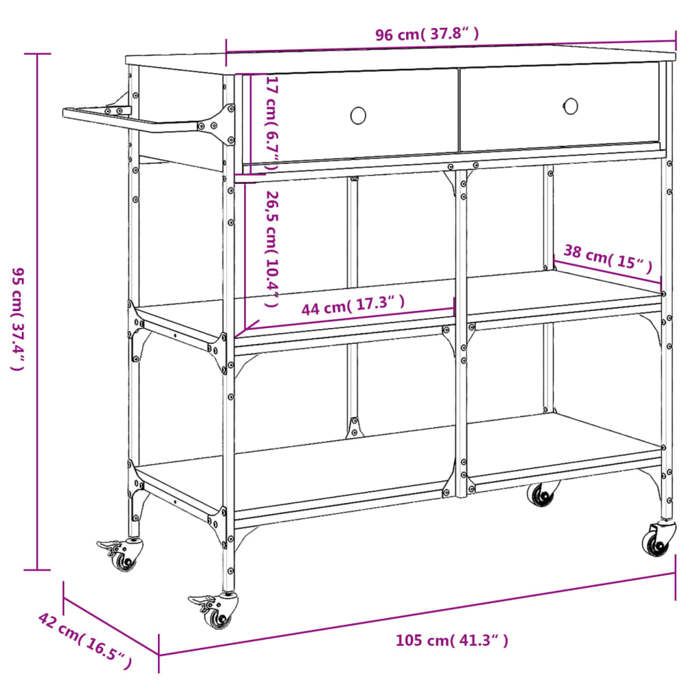 96 cm( 37.8" )

17 cm( 6.7" )

26,5 cm( 10.4" )

38 cm( 15" )

44 cm( 17.3" )

95 cm( 37.4" )

42 cm( 16.5" )

105 cm( 41.3" )