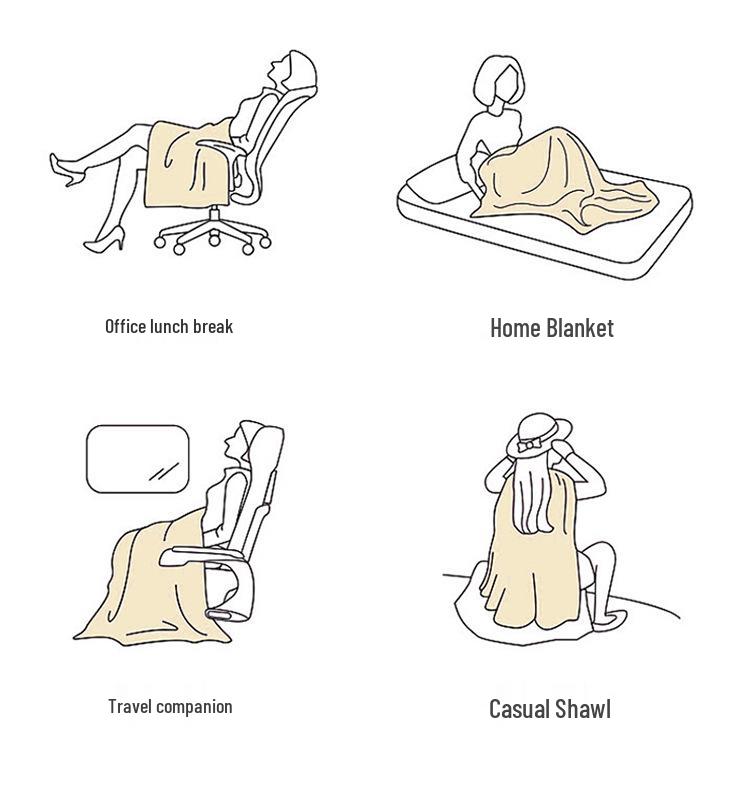 Office lunch break

Home Blanket

Travel companion

Casual Shawl