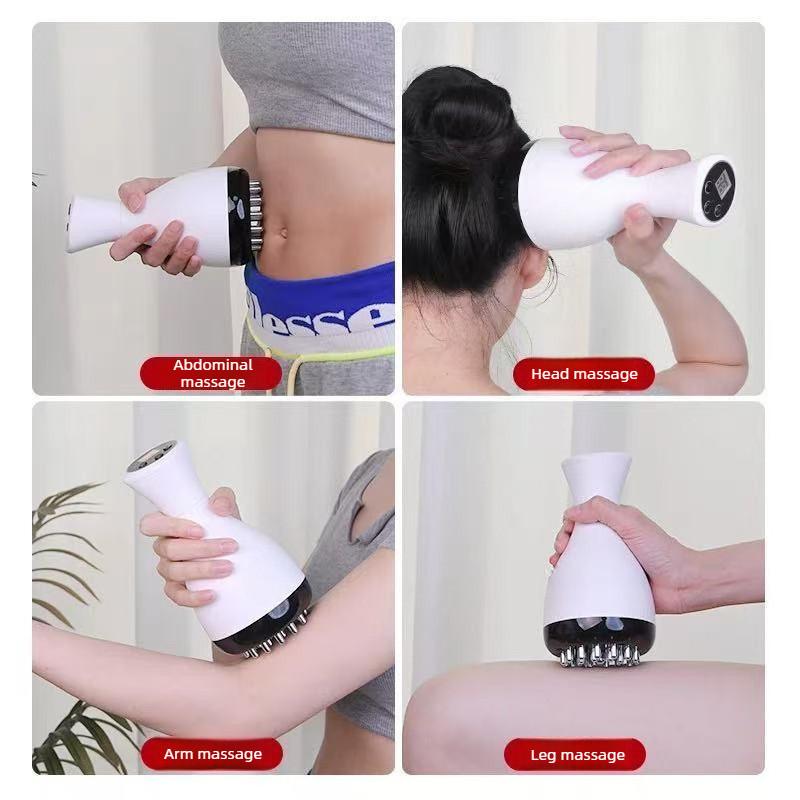 Abdominal massage

Head massage

Arm massage

Leg massage