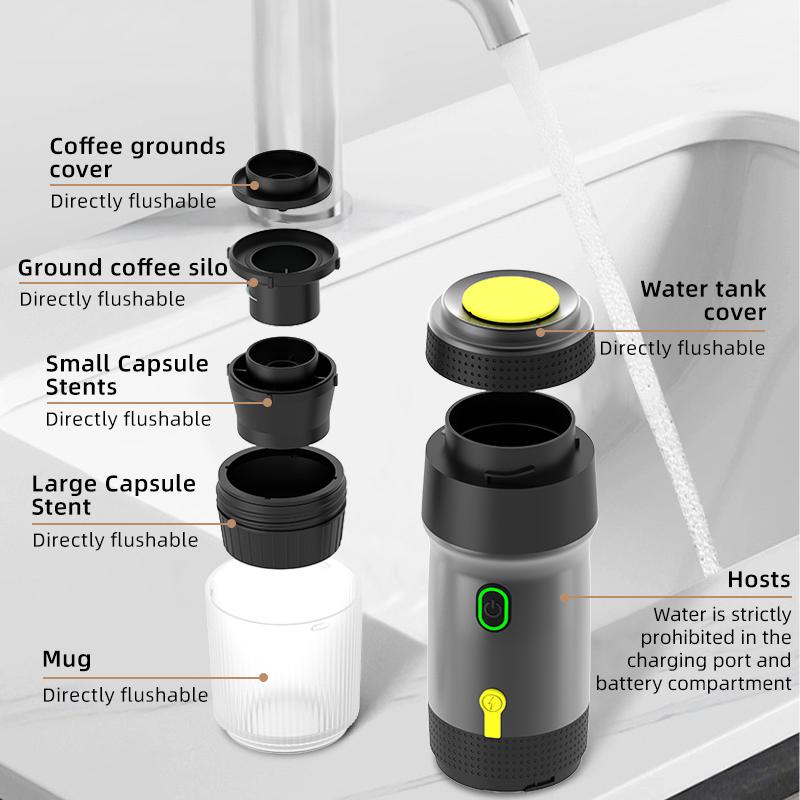 Coffee grounds cover
Directly flushable

Ground coffee silo
Directly flushable

Small Capsule Stents
Directly flushable

Large Capsule Stent
Directly flushable

Mug
Directly flushable

Water tank cover
Directly flushable

Hosts
Water is strictly prohibited in the charging port and battery compartment