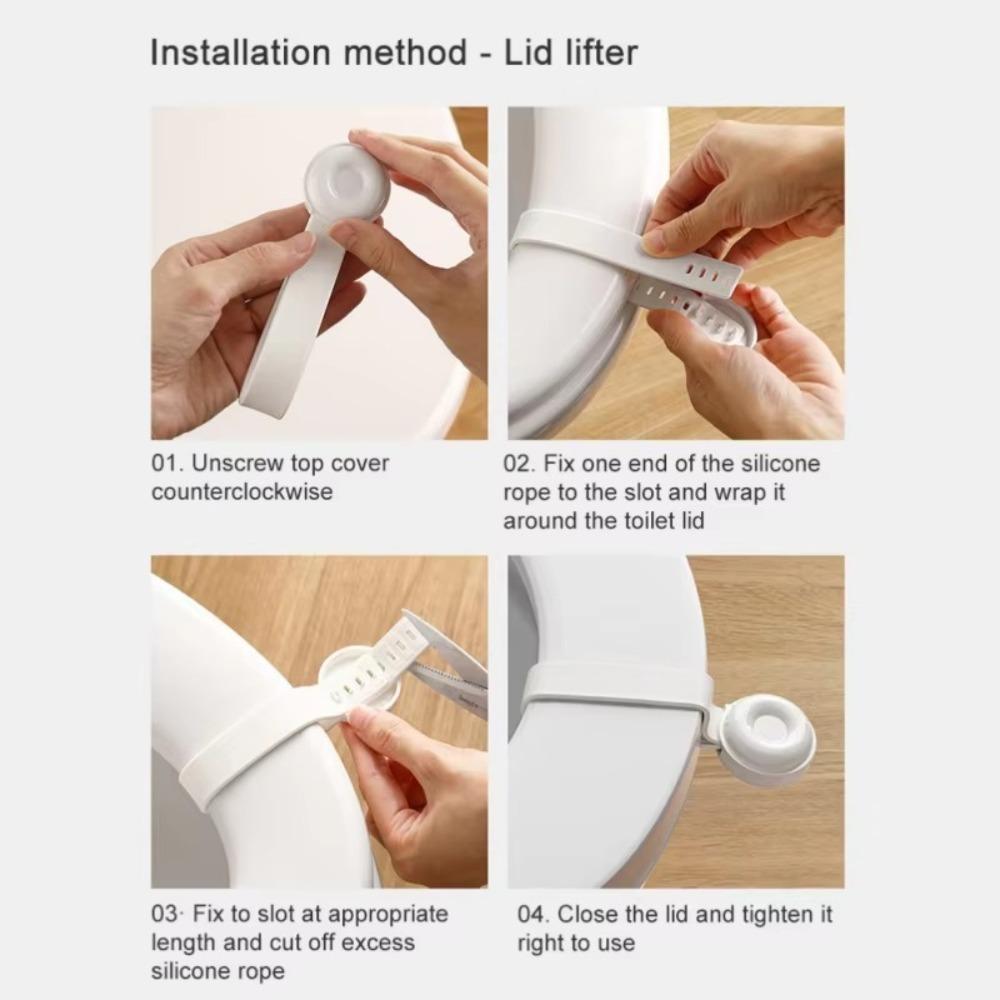 Installation method - Lid lifter

01. Unscrew top cover counterclockwise

02. Fix one end of the silicone rope to the slot and wrap it around the toilet lid

03· Fix to slot at appropriate length and cut off excess silicone rope

04. Close the lid and tighten it right to use