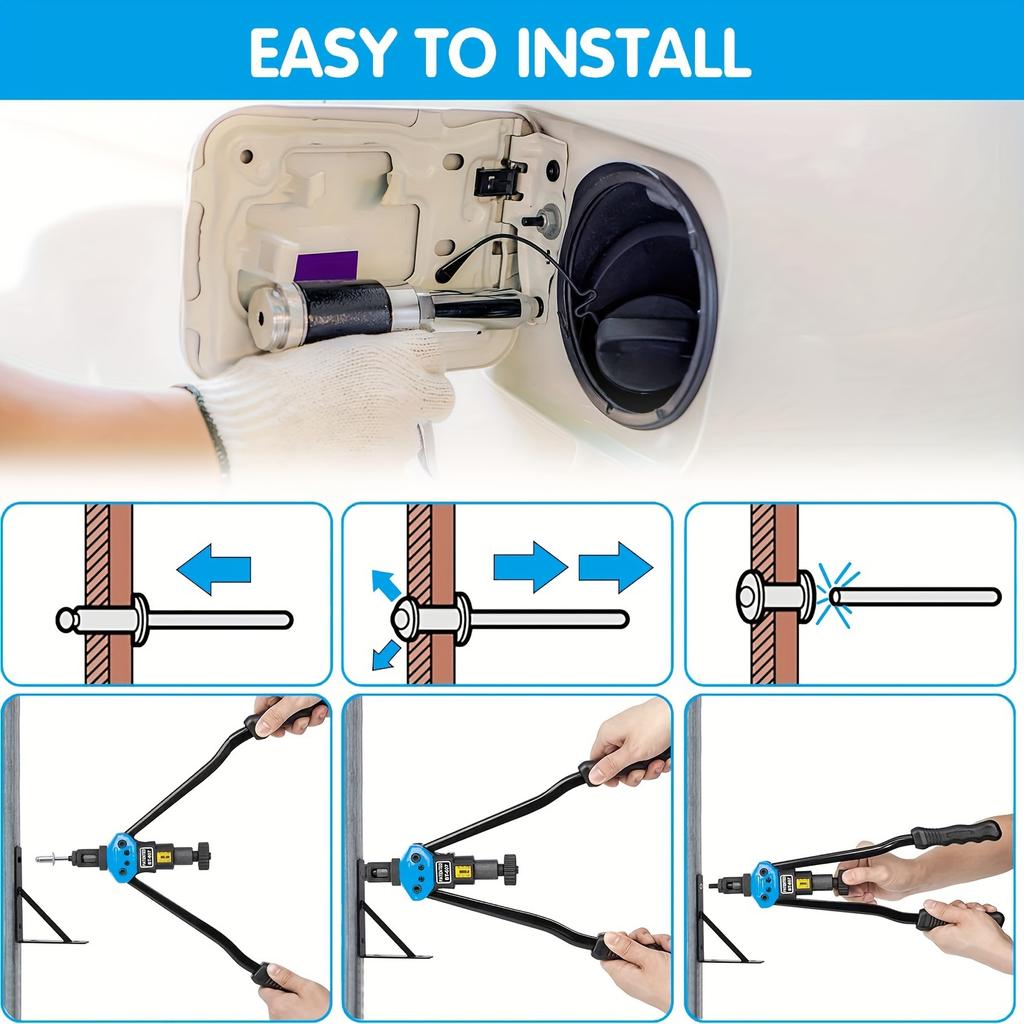 EASY TO INSTALL