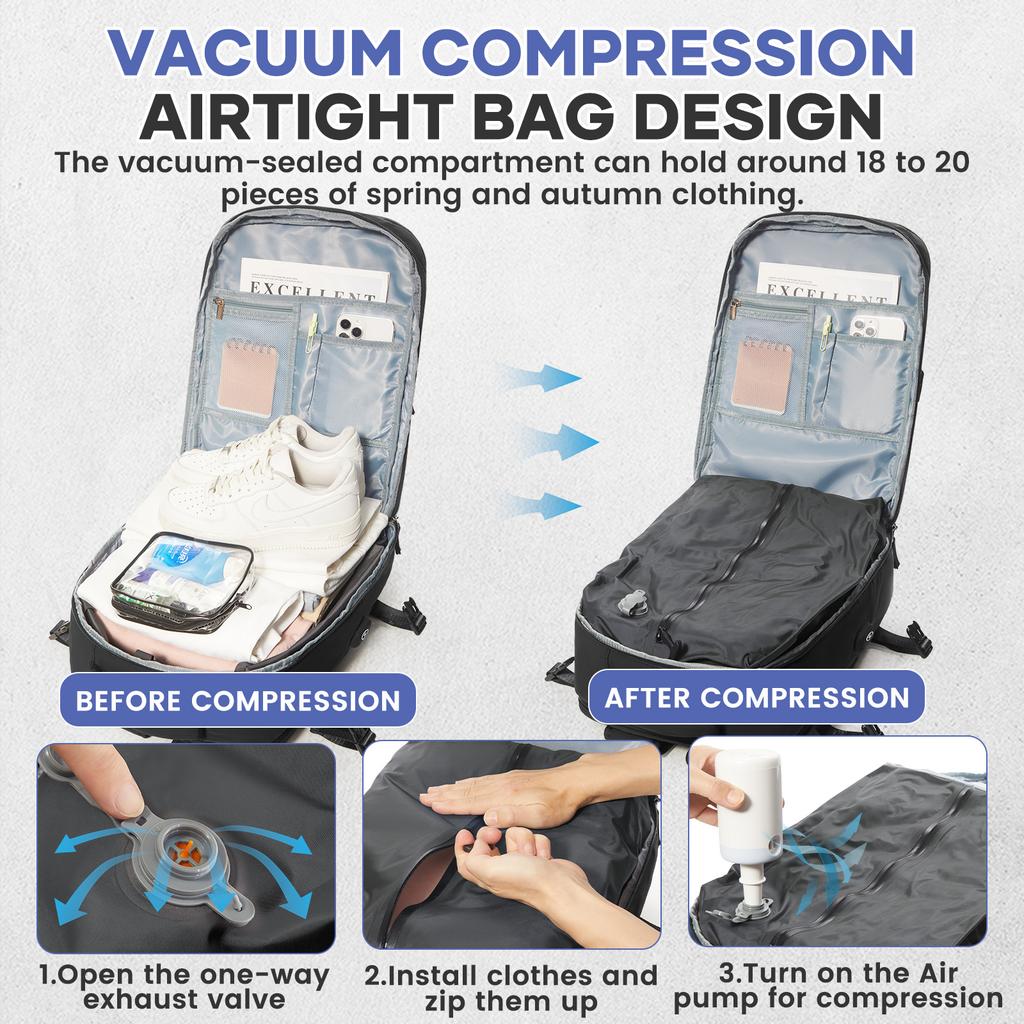 VACUUM COMPRESSION
AIRTIGHT BAG DESIGN
The vacuum-sealed compartment can hold around 18 to 20 pieces of spring and autumn clothing.

EXCELLENT

EXCELLENT

BEFORE COMPRESSION

AFTER COMPRESSION

1.Open the one-way exhaust valve

2.Install clothes and zip them up

3.Turn on the Air pump for compression