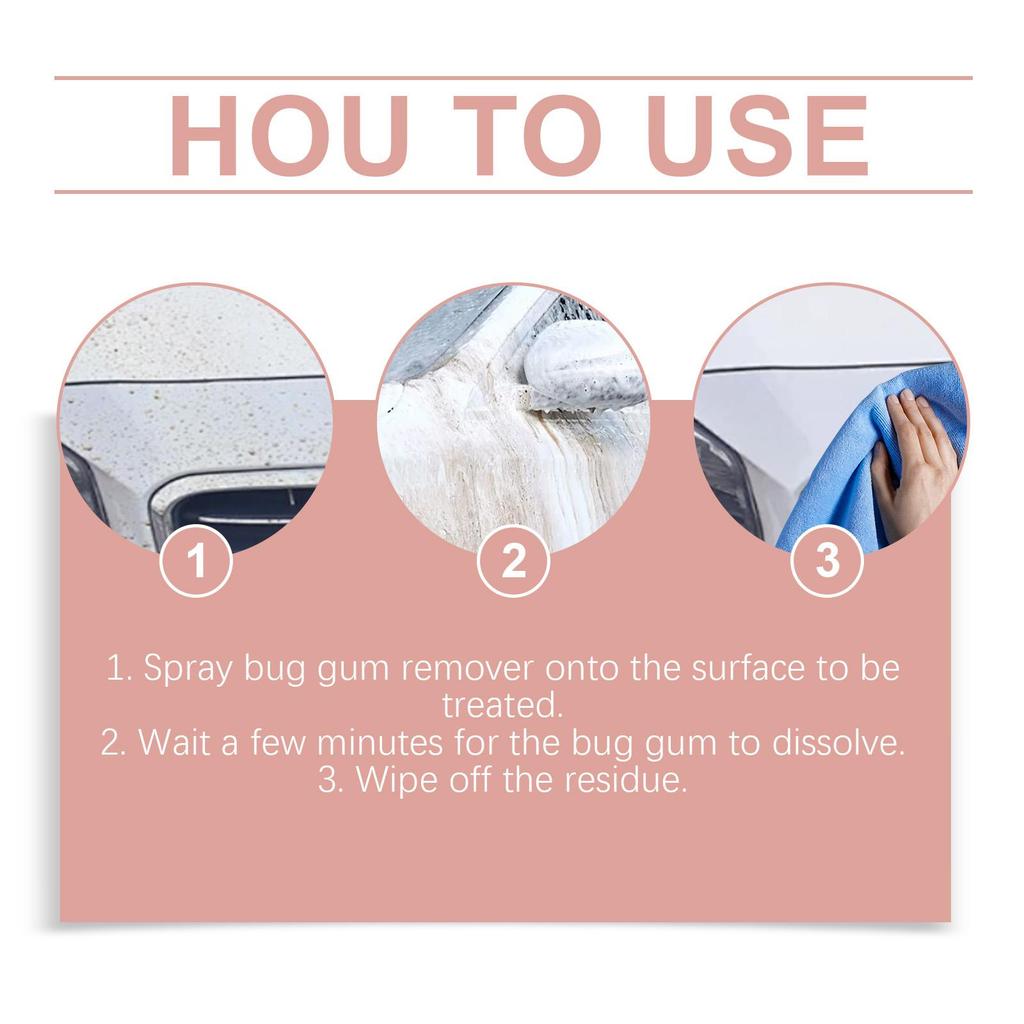 HOU TO USE

1

2

3

1. Spray bug gum remover onto the surface to be treated.
2. Wait a few minutes for the bug gum to dissolve.
3. Wipe off the residue.