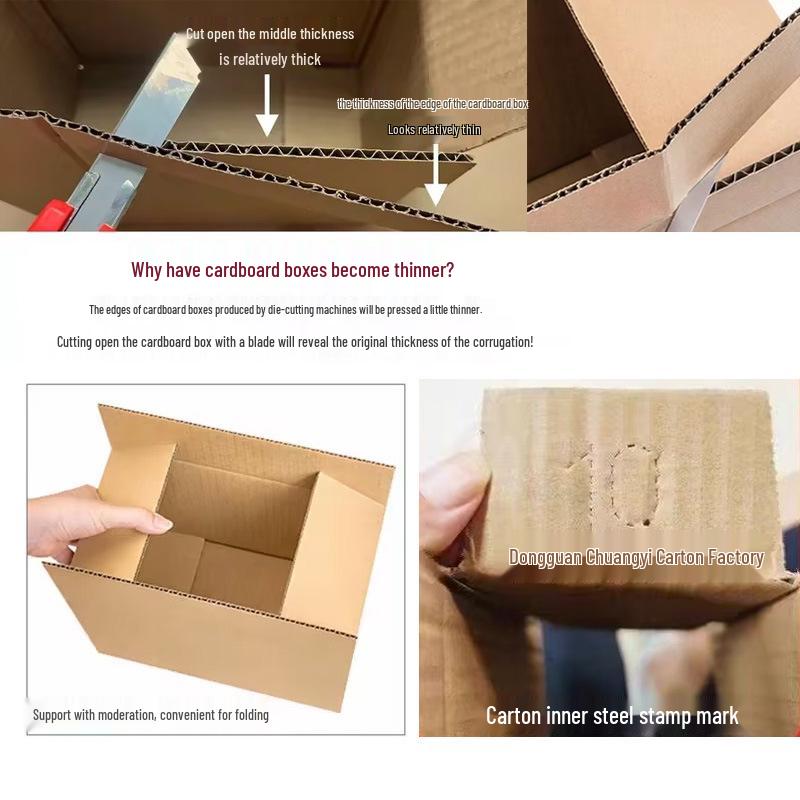 Cut open the middle thickness is relatively thick

the thickness of the edge of the cardboard box Looks relatively thin

Why have cardboard boxes become thinner?

The edges of cardboard boxes produced by die-cutting machines will be pressed a little thinner.

Cutting open the cardboard box with a blade will reveal the original thickness of the corrugation!

Support with moderation, convenient for folding

10

Dongguan Chuangyi Carton Factory

Carton inner steel stamp mark