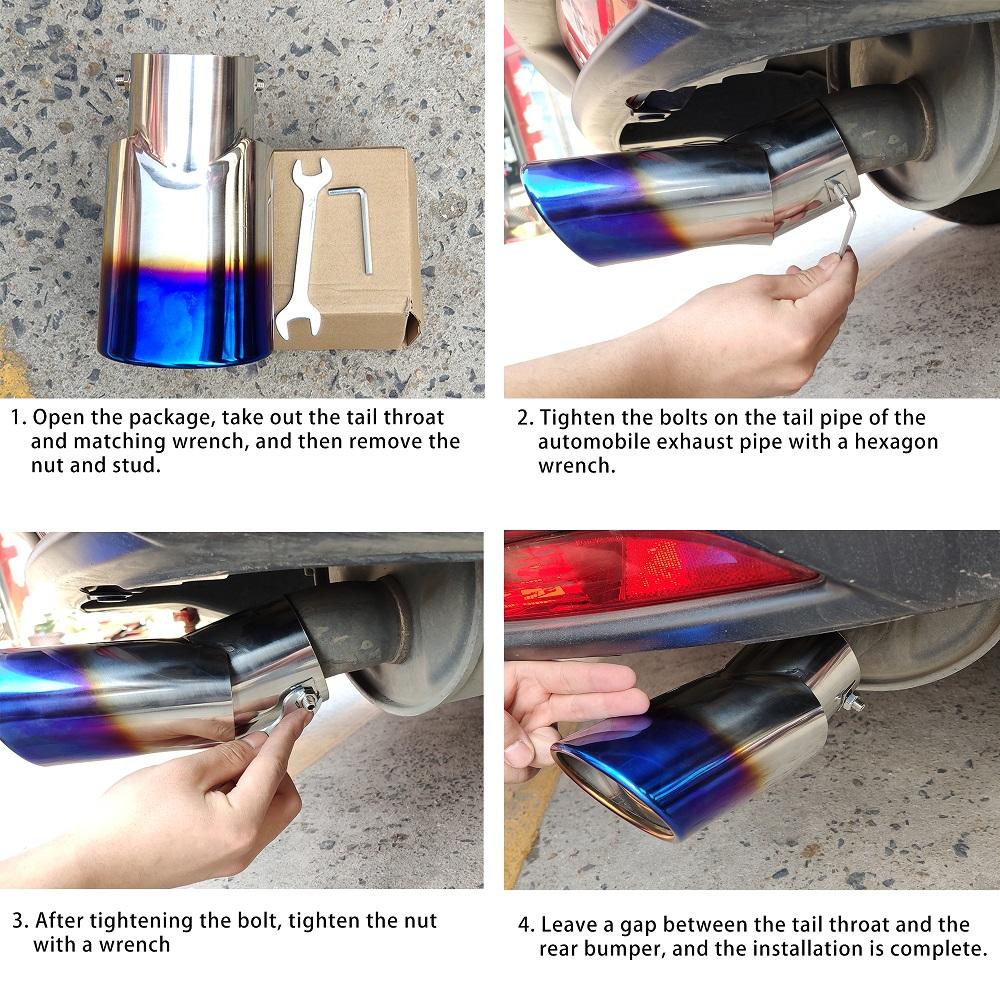 1. Open the package, take out the tail throat and matching wrench, and then remove the nut and stud.

2. Tighten the bolts on the tail pipe of the automobile exhaust pipe with a hexagon wrench.

3. After tightening the bolt, tighten the nut with a wrench

4. Leave a gap between the tail throat and the rear bumper, and the installation is complete.