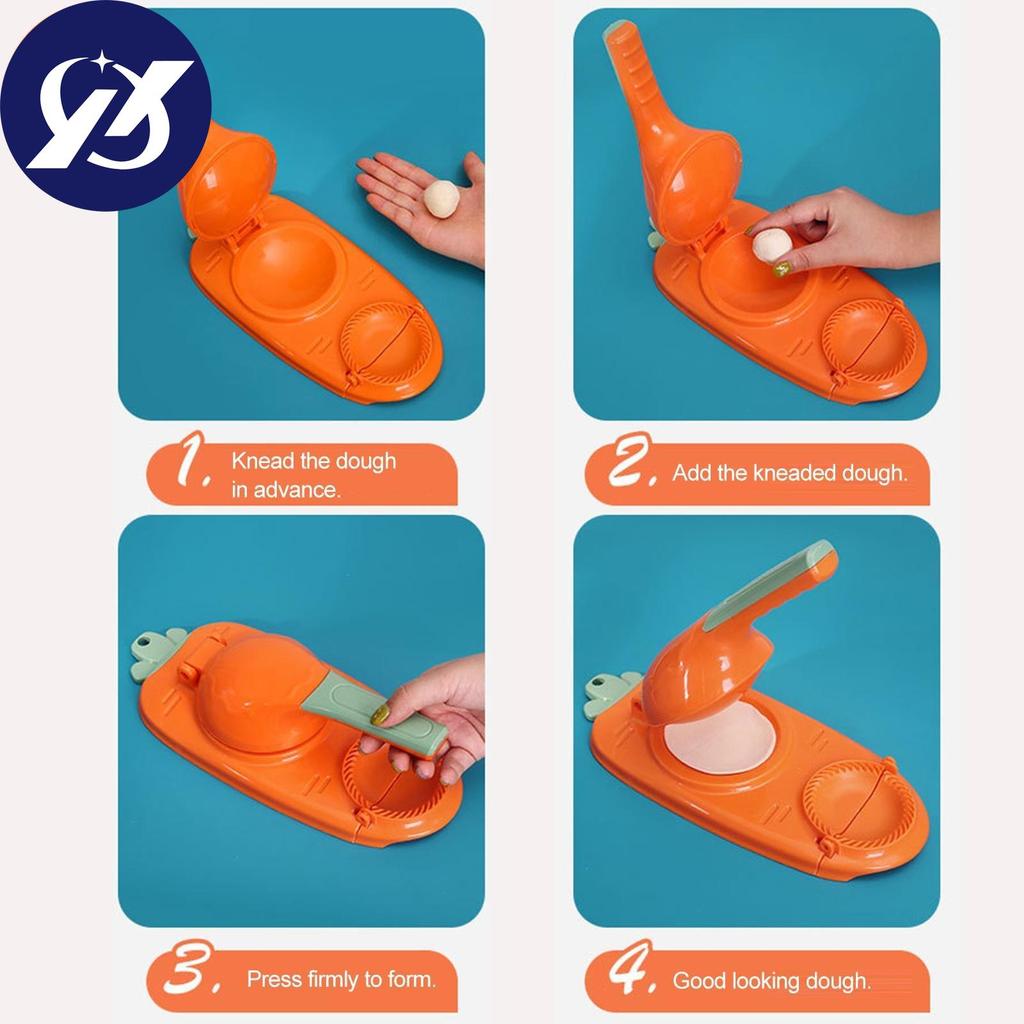 1. Knead the dough in advance.

2. Add the kneaded dough.

3. Press firmly to form.

4. Good looking dough.