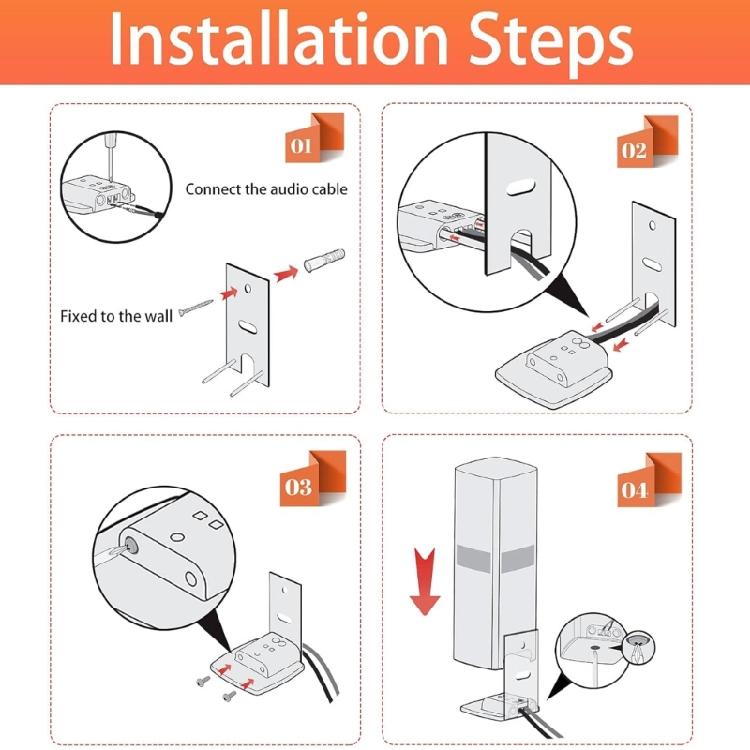 Installation Steps

01

Connect the audio cable

Fixed to the wall

02

03

04