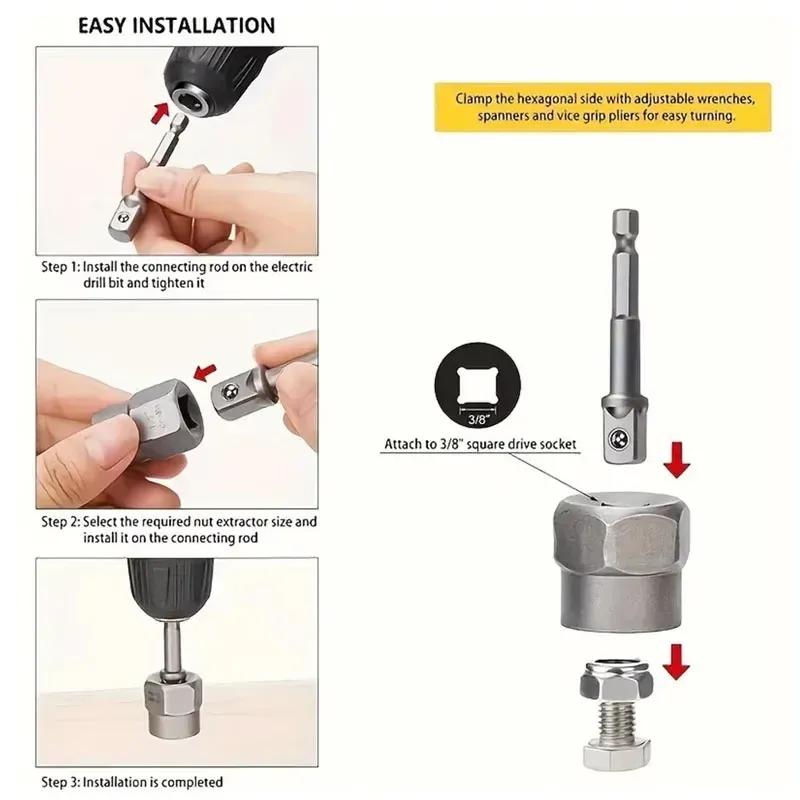 EASY INSTALLATION

Step 1: Install the connecting rod on the electric drill bit and tighten it

Step 2: Select the required nut extractor size and install it on the connecting rod

Step 3: Installation is completed

Clamp the hexagonal side with adjustable wrenches, spanners and vice grip pliers for easy turning.

3/8"

Attach to 3/8" square drive socket