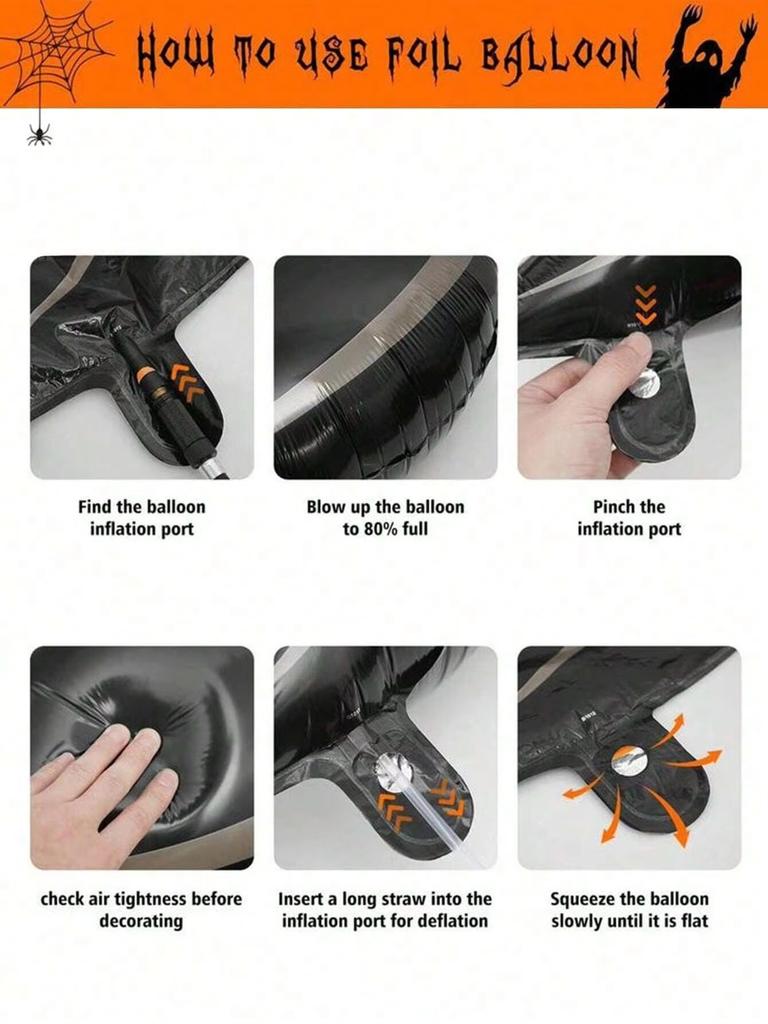 HOW TO USE FOIL BALLOON

Find the balloon inflation port

Blow up the balloon to 80% full

Pinch the inflation port

check air tightness before decorating

Insert a long straw into the inflation port for deflation

Squeeze the balloon slowly until it is flat