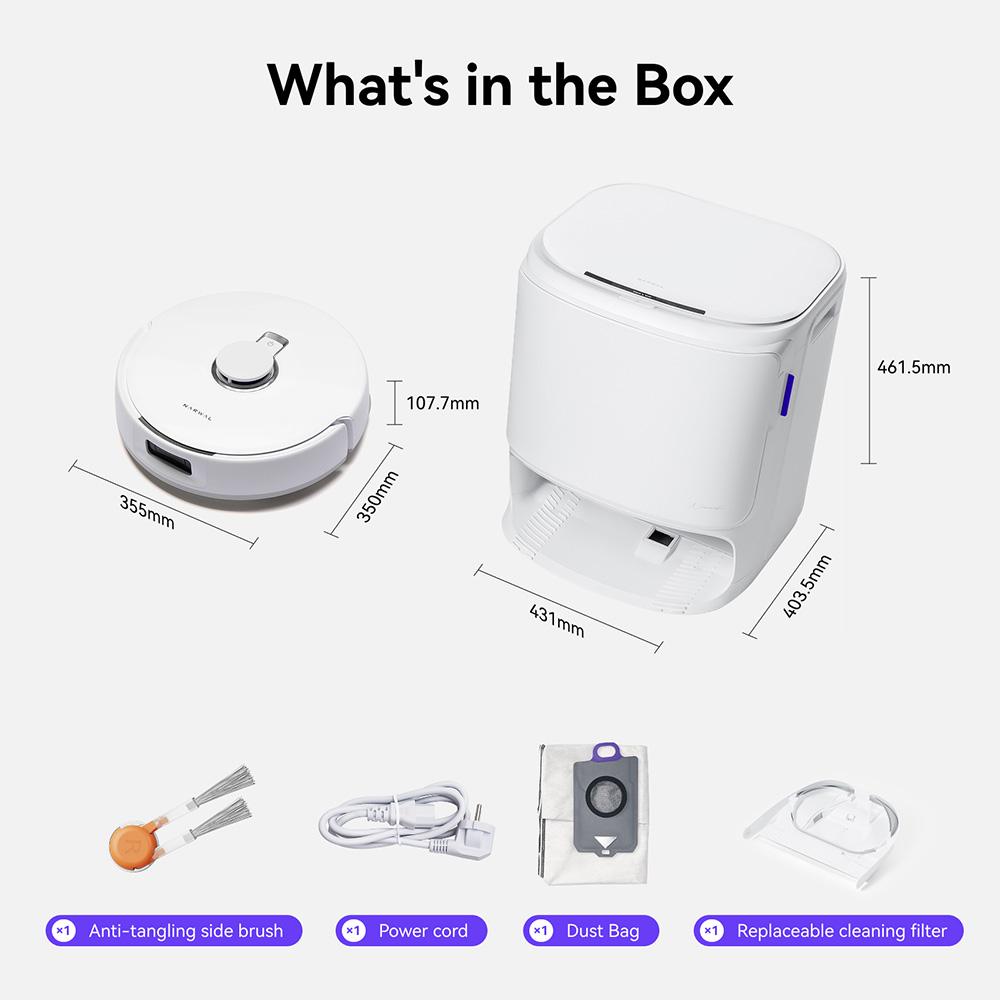 What's in the Box

NARWAL

107.7mm

355mm

350mm

461.5mm

431mm

403.5mm

×1 Anti-tangling side brush

×1 Power cord

×1 Dust Bag

×1 Replaceable cleaning filter