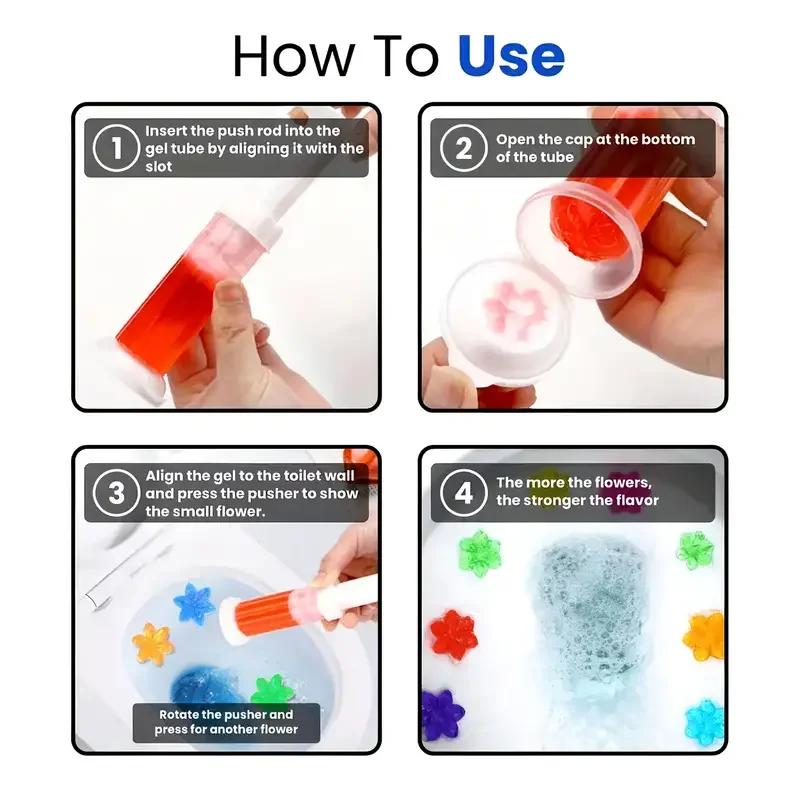 How To Use

1 Insert the push rod into the gel tube by aligning it with the slot

2 Open the cap at the bottom of the tube

3 Align the gel to the toilet wall and press the pusher to show the small flower.

Rotate the pusher and press for another flower

4 The more the flowers, the stronger the flavor