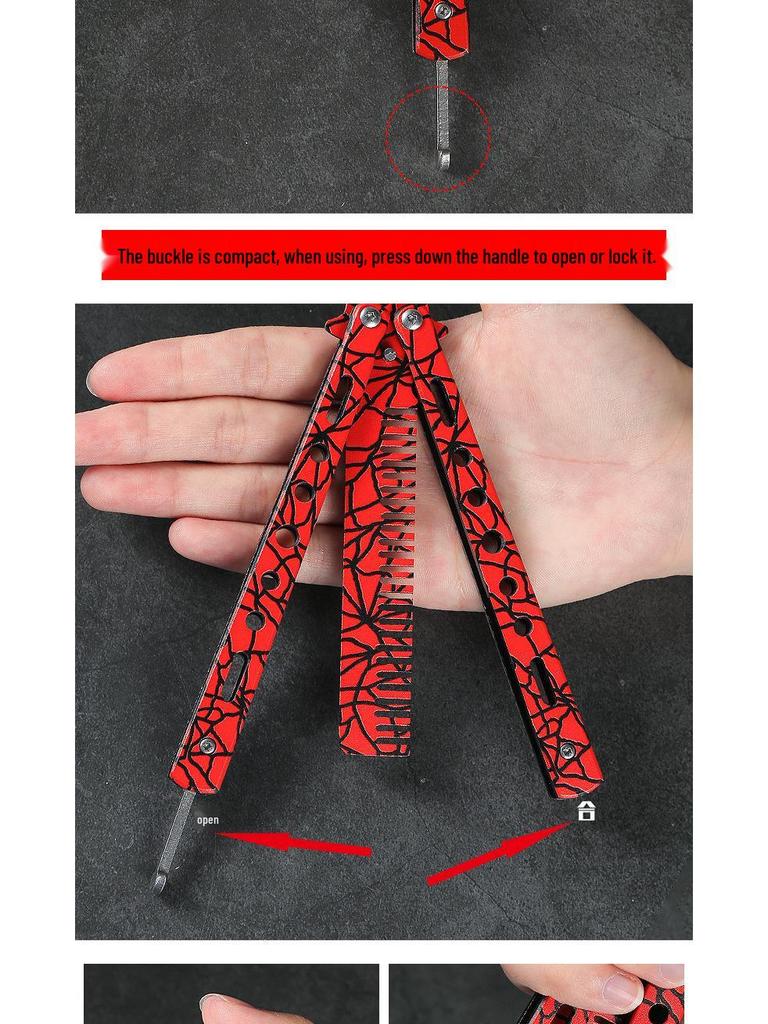 The buckle is compact, when using, press down the handle to open or lock it.

open