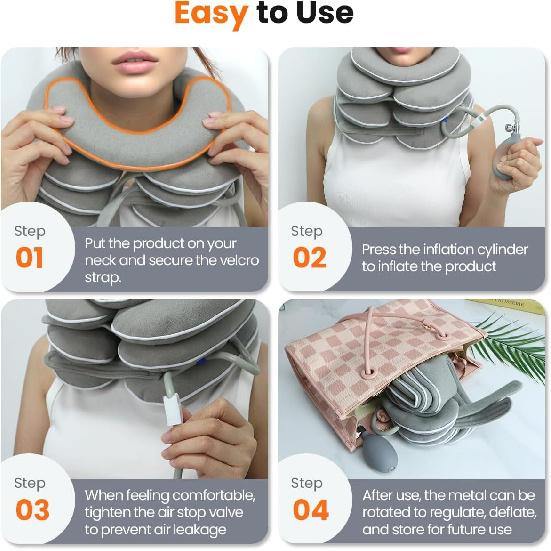 Easy to Use

Step
01
Put the product on your neck and secure the velcro strap.

Step
02
Press the inflation cylinder to inflate the product

Step
03
When feeling comfortable, tighten the air stop valve to prevent air leakage

Step
04
After use, the metal can be rotated to regulate, deflate, and store for future use