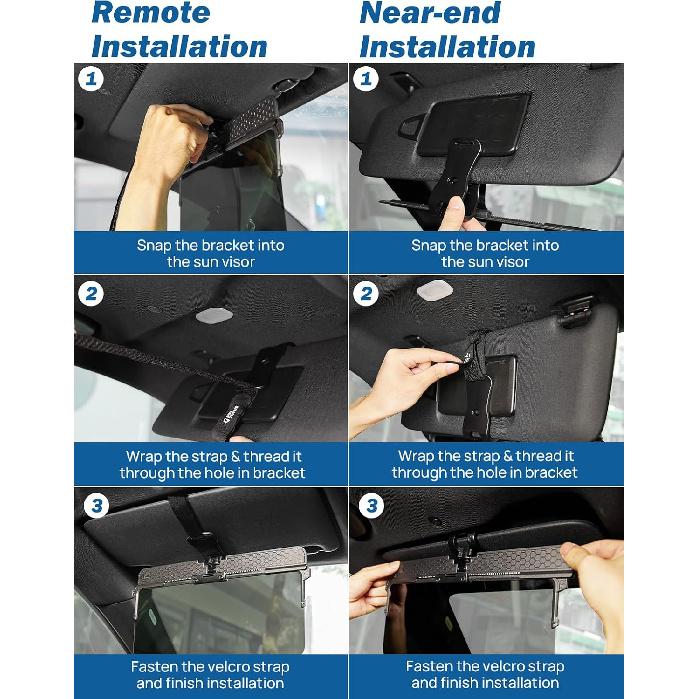 Remote Installation

1

Snap the bracket into the sun visor

2

Wrap the strap & thread it through the hole in bracket

3

Fasten the velcro strap and finish installation

Near-end Installation

1

Snap the bracket into the sun visor

2

Wrap the strap & thread it through the hole in bracket

3

Fasten the velcro strap and finish installation