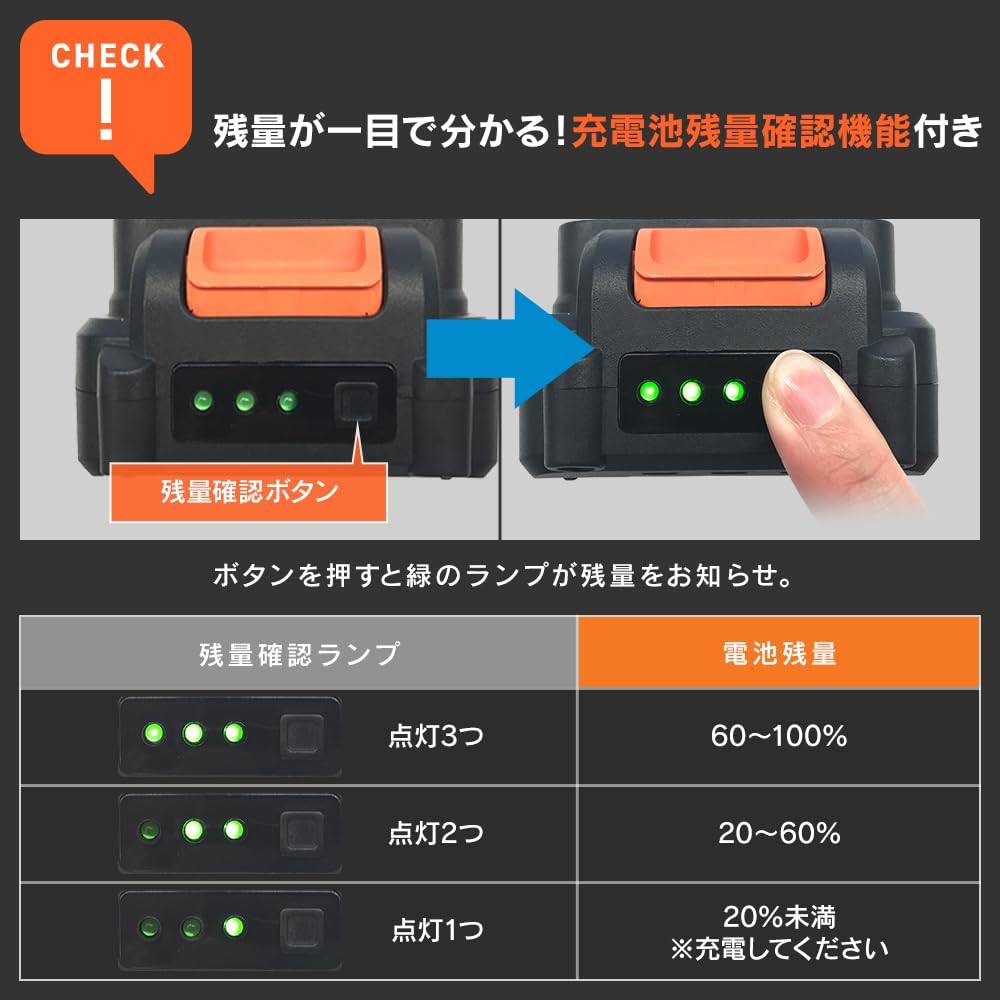 CHECK
!

残量が一目で分かる!充電池残量確認機能付き

残量確認ボタン

ボタンを押すと緑のランプが残量をお知らせ。

| 残量確認ランプ | 電池残量 |
|---|---|
| 点灯3つ | 60〜100% |
| 点灯2つ | 20〜60% |
| 点灯1つ | 20%未満 ※充電してください |