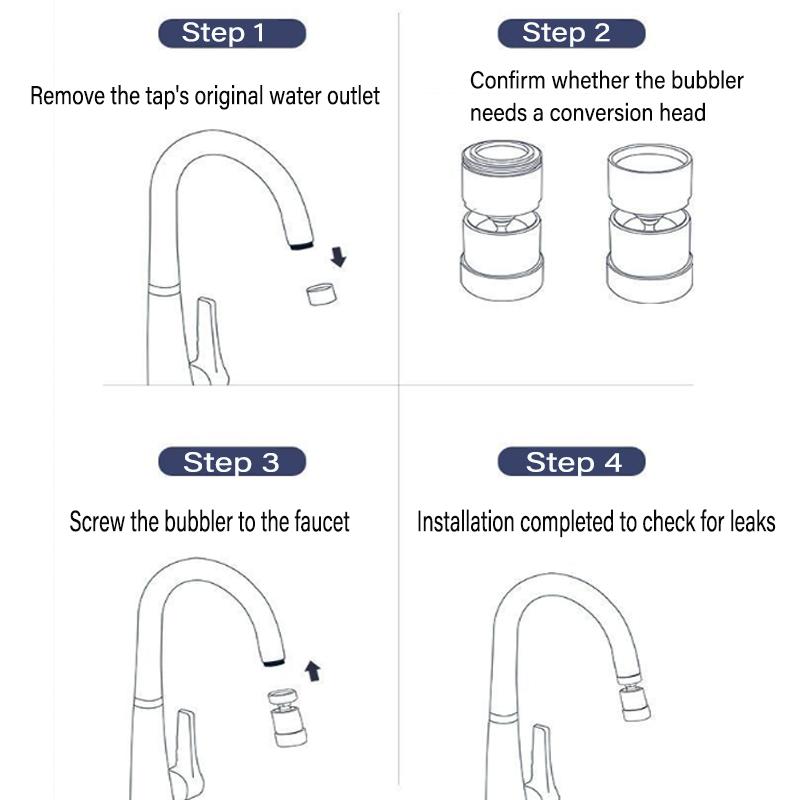 Step 1

Remove the tap's original water outlet

Step 2

Confirm whether the bubbler needs a conversion head

Step 3

Screw the bubbler to the faucet

Step 4

Installation completed to check for leaks