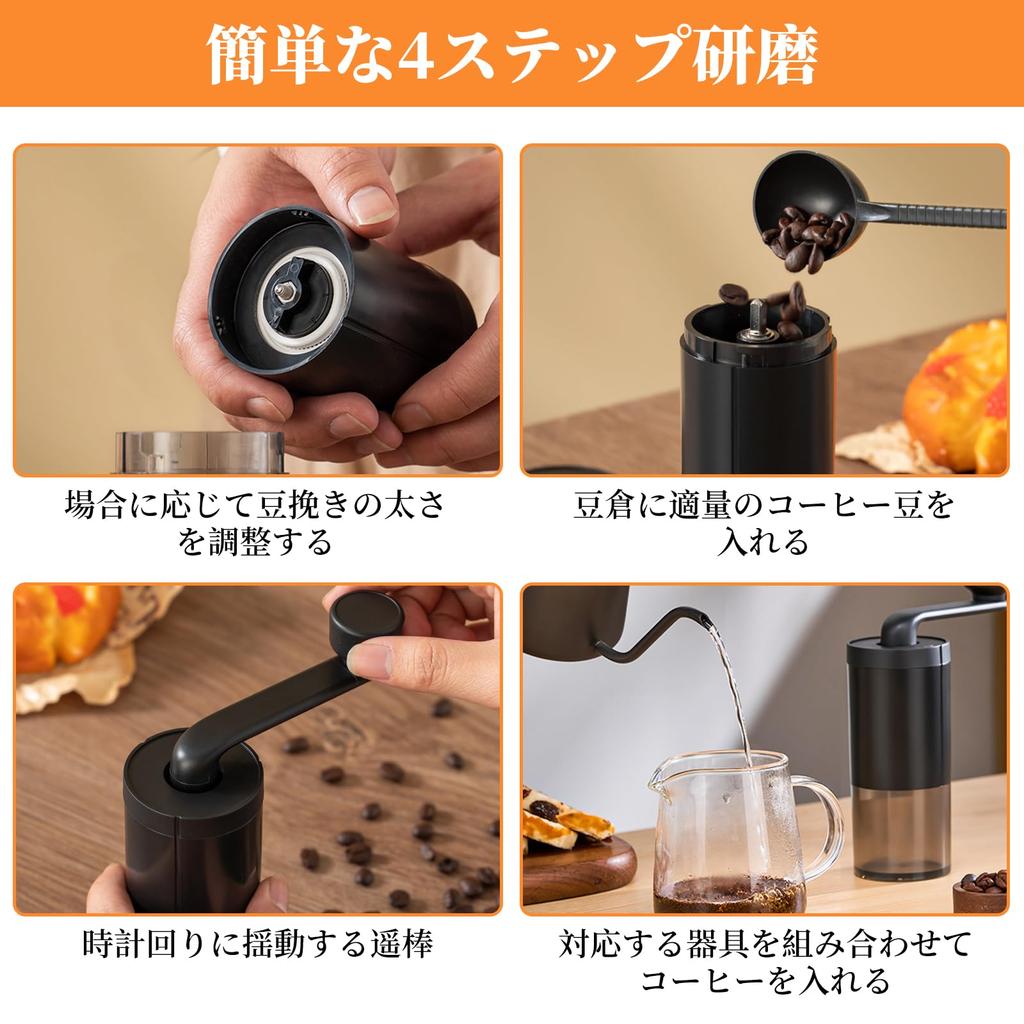 簡単な4ステップ研磨

場合に応じて豆挽きの太さを調整する

豆倉に適量のコーヒー豆を入れる

時計回りに揺動する遥棒

対応する器具を組み合わせてコーヒーを入れる