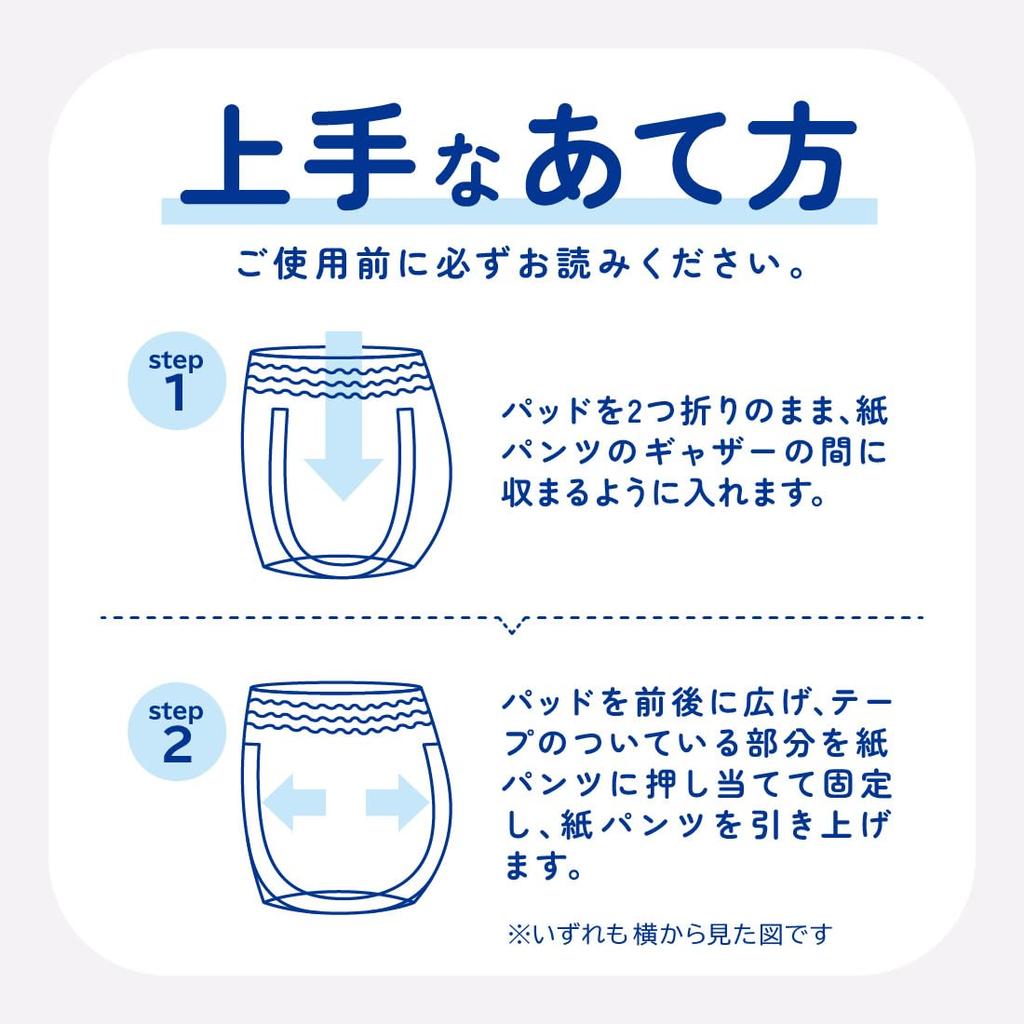 上手なあて方

ご使用前に必ずお読みください。

step 1

パッドを2つ折りのまま、紙パンツのギャザーの間に収まるように入れます。

step 2

パッドを前後に広げ、テープのついている部分を紙パンツに押し当てて固定し、紙パンツを引き上げます。

※いずれも横から見た図です