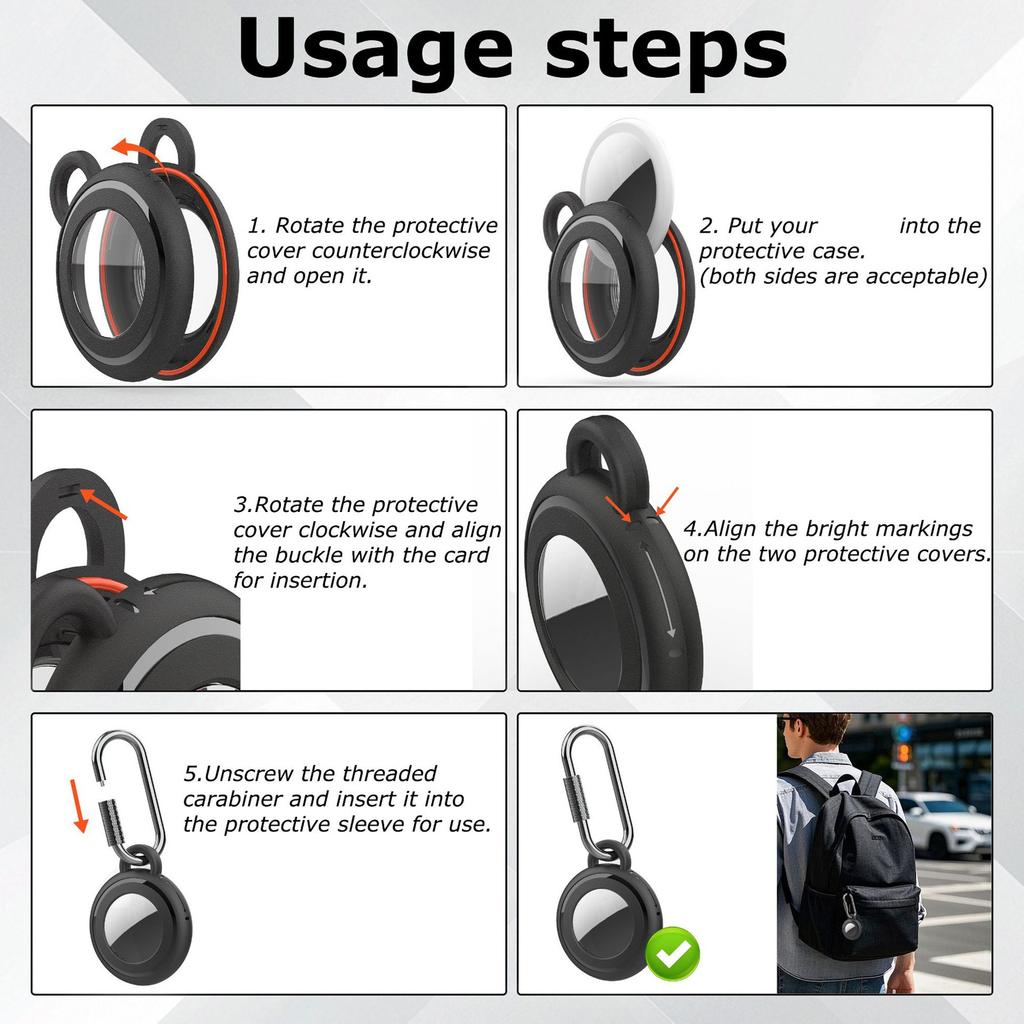 Usage steps

1. Rotate the protective cover counterclockwise and open it.

2. Put your into the protective case. (both sides are acceptable)

3.Rotate the protective cover clockwise and align the buckle with the card for insertion.

4.Align the bright markings on the two protective covers.

5.Unscrew the threaded carabiner and insert it into the protective sleeve for use.