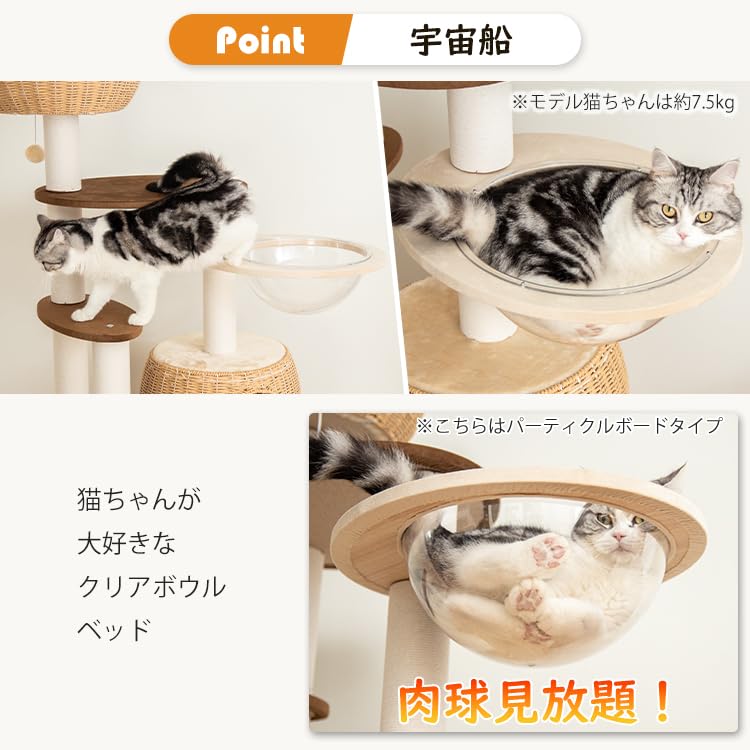 Point 宇宙船

※モデル猫ちゃんは約7.5kg

※こちらはパーティクルボードタイプ

猫ちゃんが
大好きな
クリアボウル
ベッド

肉球見放題！