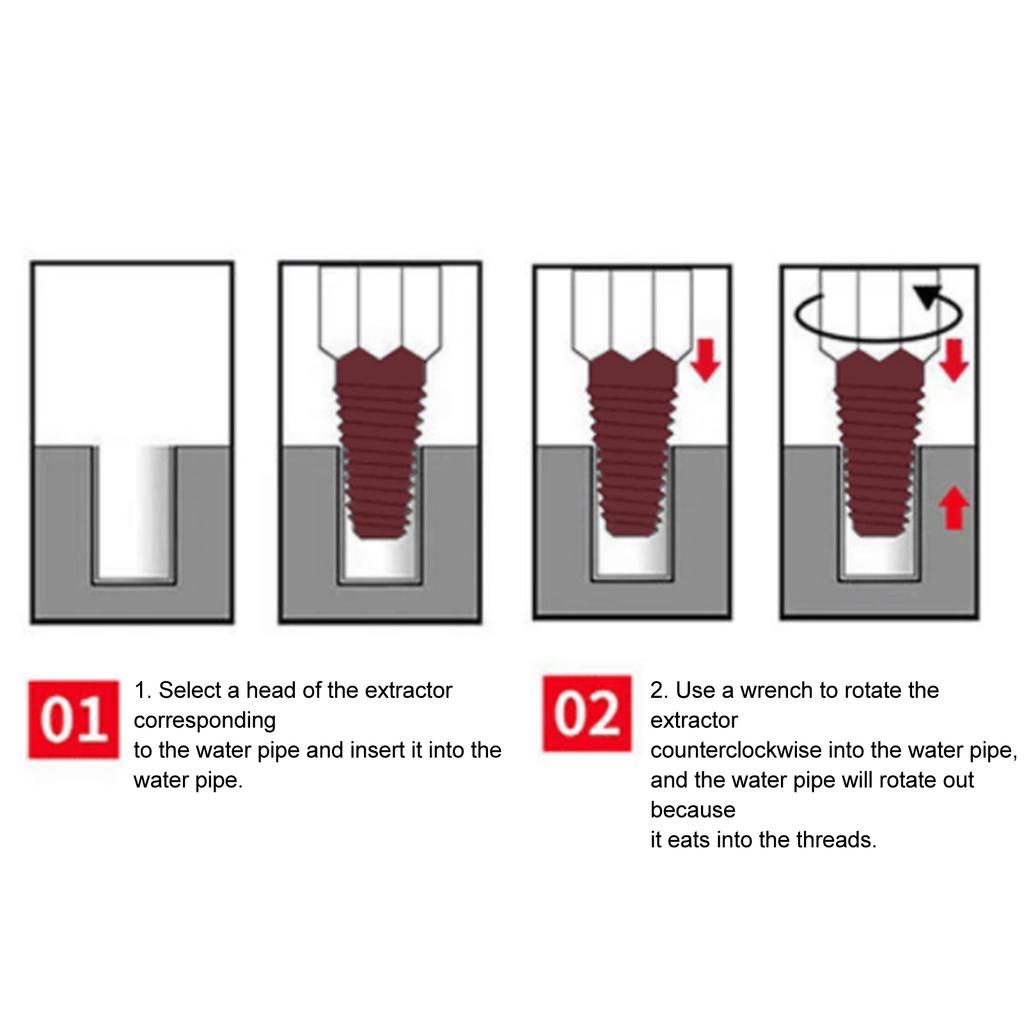 01

1. Select a head of the extractor corresponding
to the water pipe and insert it into the water pipe.

02

2. Use a wrench to rotate the extractor
counterclockwise into the water pipe, and the water pipe will rotate out because
it eats into the threads.